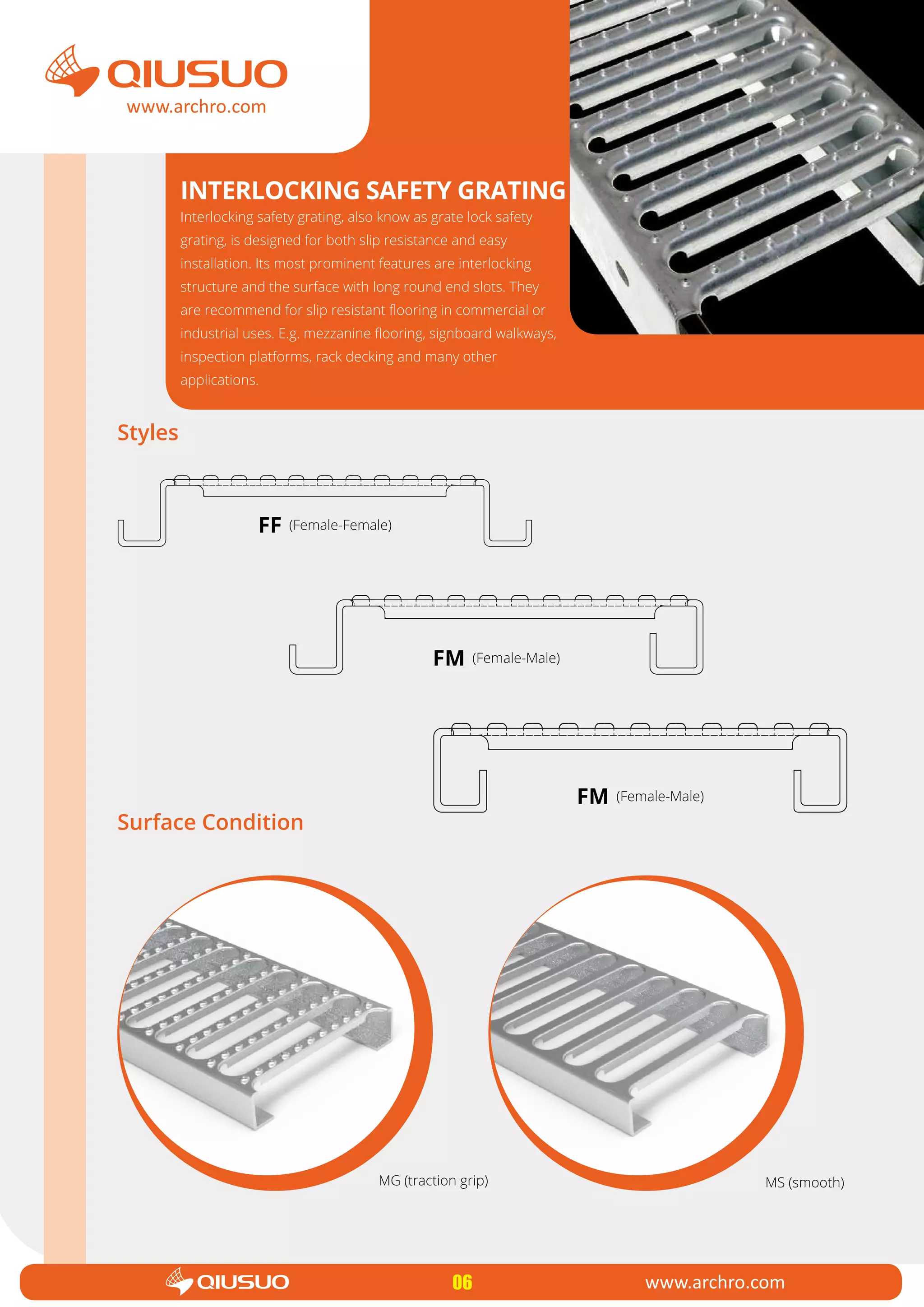 QIUSUO
www.archro.com

INTERLOCKING SAFETY GRATING

Interlocking safety grating, also know as grate lock safety grating, is designed for both slip resistance and easy installation. Its most prominent features are interlocking structure and the surface with long round end slots. They are recommend for slip resistant flooring in commercial or industrial uses. E.g. mezzanine flooring, signboard walkways, inspection platforms, rack decking and many other applications.

Styles

FF (Female-Female)

FM (Female-Male)

FM (Female-Male)

Surface Condition

MG (traction grip)

MS (smooth)

QIUSUO 06 www.archro.com