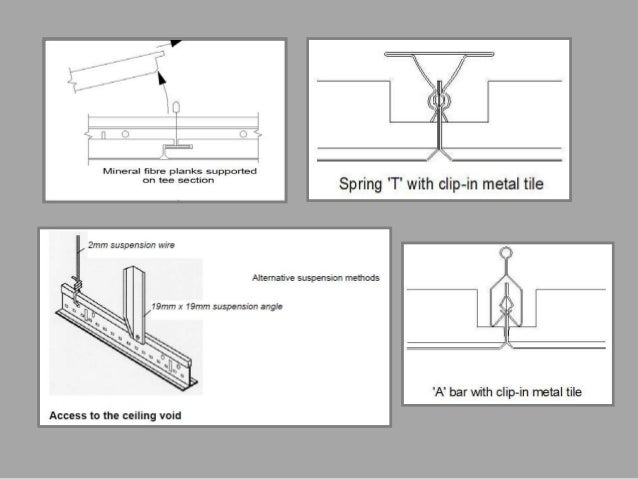 Mineral fibre planks supported on tee section

Spring 'T' with clip-in metal tile

2mm suspension wire

Alternative suspension methods

19mm x 19mm suspension angle

Access to the ceiling void

'A' bar with clip-in metal tile