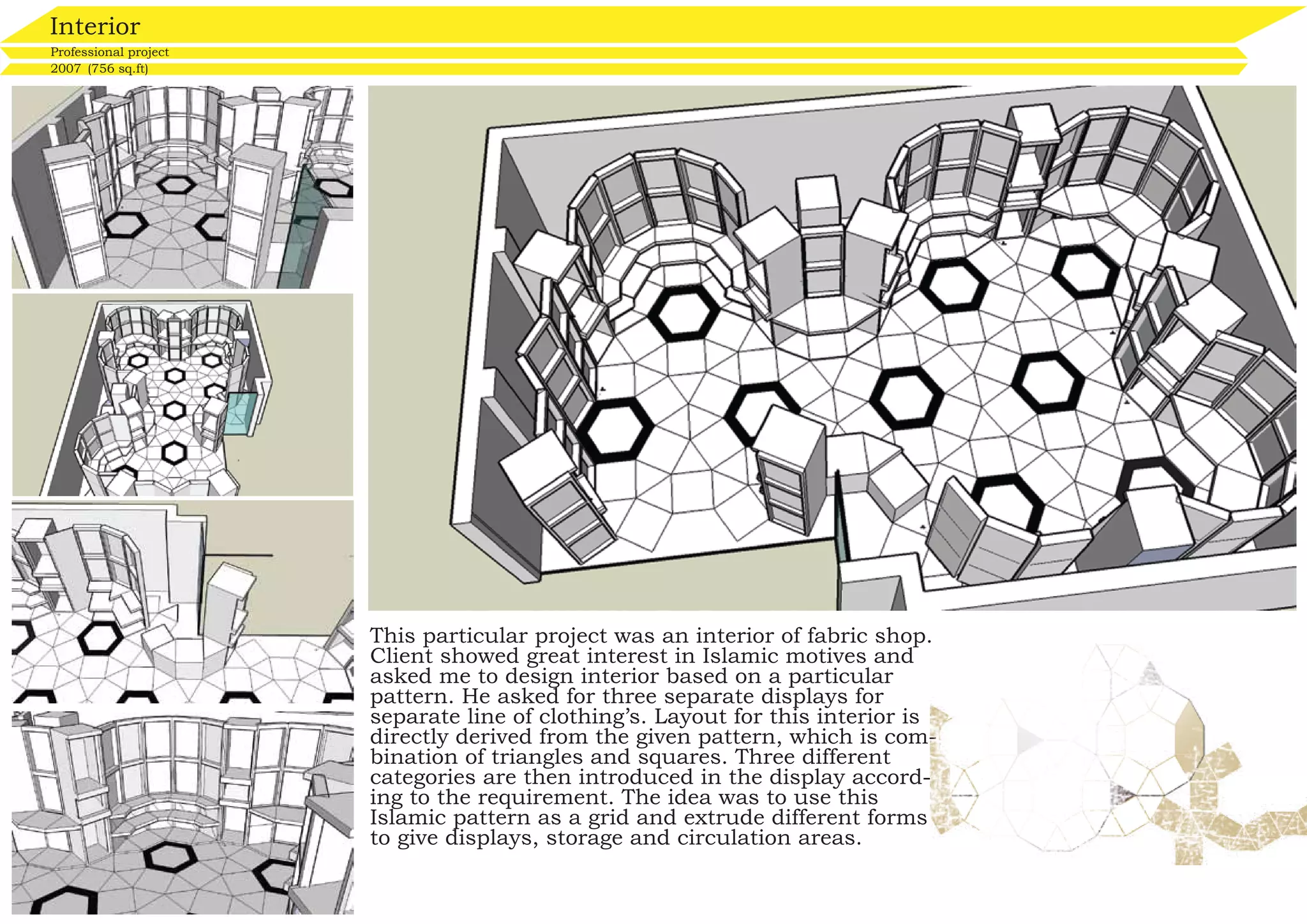 Interior

Professional project
2007 (756 sq.ft)

This particular project was an interior of fabric shop. Client showed great interest in Islamic motives and asked me to design interior based on a particular pattern. He asked for three separate displays for separate line of clothing's. Layout for this interior is directly derived from the given pattern, which is combination of triangles and squares. Three different categories are then introduced in the display according to the requirement. The idea was to use this Islamic pattern as a grid and extrude different forms to give displays, storage and circulation areas.