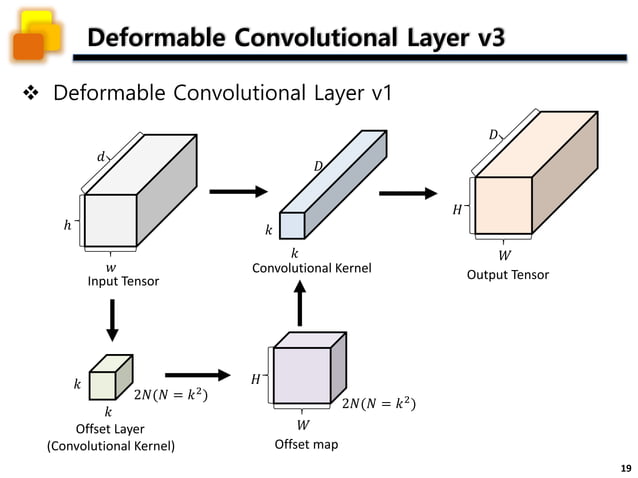 Deformable Convolutional Layer v3

❖ Deformable Convolutional Layer v1

$d$

$h$

$w$

Input Tensor

$D$

$k$

$k$

Convolutional Kernel

$D$

$H$

$W$

Output Tensor

$k$

$k$

$2N(N = k^2)$

Offset Layer (Convolutional Kernel)

$H$

$W$

$2N(N = k^2)$

Offset map

19