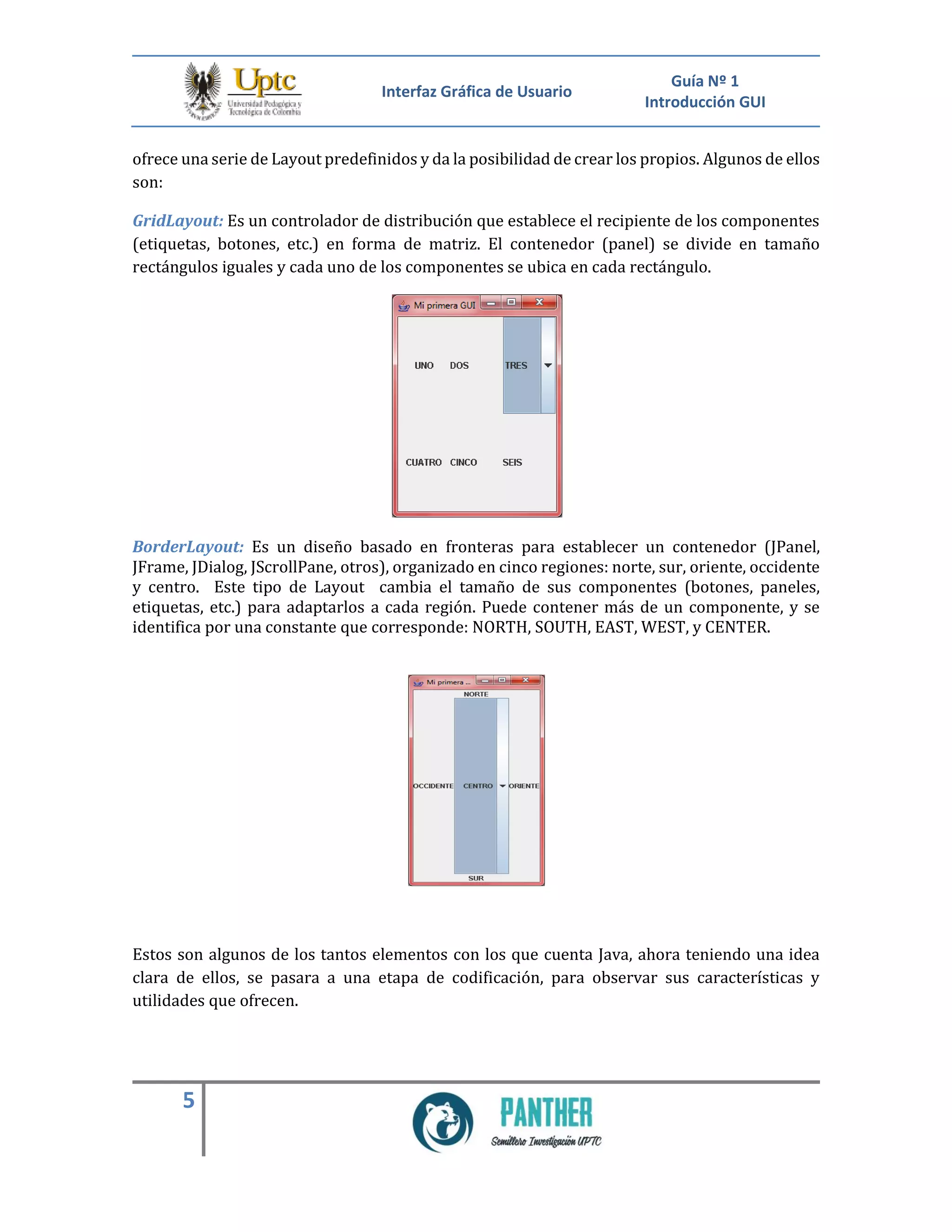 Uptc
Universidad Pedagógica y Tecnológica de Colombia

Interfaz Gráfica de Usuario

Guía Nº 1
Introducción GUI

ofrece una serie de Layout predefinidos y da la posibilidad de crear los propios. Algunos de ellos son:

GridLayout: Es un controlador de distribución que establece el recipiente de los componentes (etiquetas, botones, etc.) en forma de matriz. El contenedor (panel) se divide en tamaño rectángulos iguales y cada uno de los componentes se ubica en cada rectángulo.

Mi primera GUI
UNO DOS TRES
CUATRO CINCO SEIS

BorderLayout: Es un diseño basado en fronteras para establecer un contenedor (JPanel, JFrame, JDialog, JScrollPane, otros), organizado en cinco regiones: norte, sur, oriente, occidente y centro. Este tipo de Layout cambia el tamaño de sus componentes (botones, paneles, etiquetas, etc.) para adaptarlos a cada región. Puede contener más de un componente, y se identifica por una constante que corresponde: NORTH, SOUTH, EAST, WEST, y CENTER.

Mi primera ...
NORTE
OCCIDENTE CENTRO ORIENTE
SUR

Estos son algunos de los tantos elementos con los que cuenta Java, ahora teniendo una idea clara de ellos, se pasara a una etapa de codificación, para observar sus características y utilidades que ofrecen.

5

PANTHER
Semillero Investigación UPTC