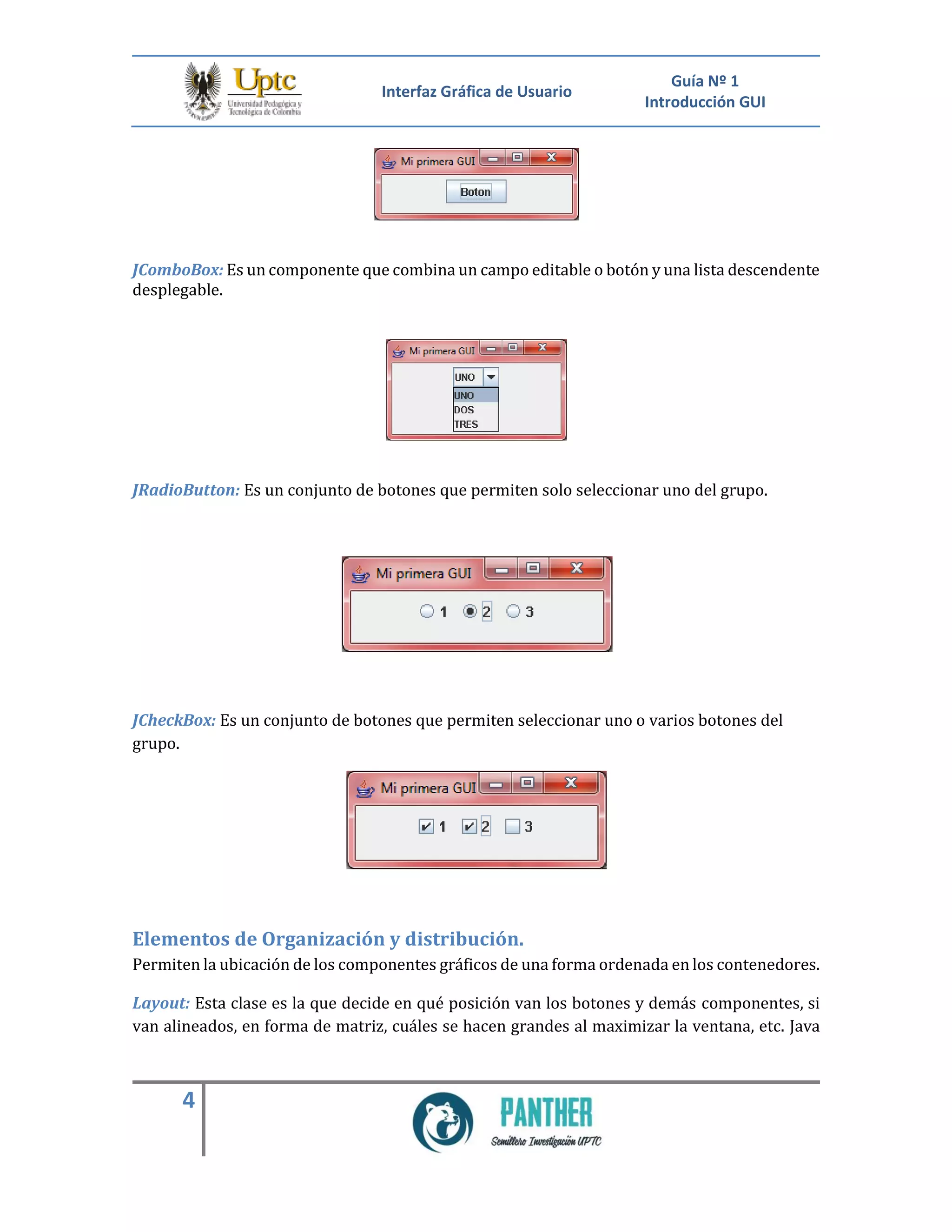 Uptc
Universidad Pedagógica y Tecnológica de Colombia

Interfaz Gráfica de Usuario

Guía Nº 1
Introducción GUI

Mi primera GUI
Boton

JComboBox: Es un componente que combina un campo editable o botón y una lista descendente desplegable.

Mi primera GUI
UNO
UNO
DOS
TRES

JRadioButton: Es un conjunto de botones que permiten solo seleccionar uno del grupo.

Mi primera GUI
1 2 3

JCheckBox: Es un conjunto de botones que permiten seleccionar uno o varios botones del grupo.

Mi primera GUI
1 2 3

Elementos de Organización y distribución.
Permiten la ubicación de los componentes gráficos de una forma ordenada en los contenedores.

Layout: Esta clase es la que decide en qué posición van los botones y demás componentes, si van alineados, en forma de matriz, cuáles se hacen grandes al maximizar la ventana, etc. Java

4

PANTHER
Semillero Investigación UPTC