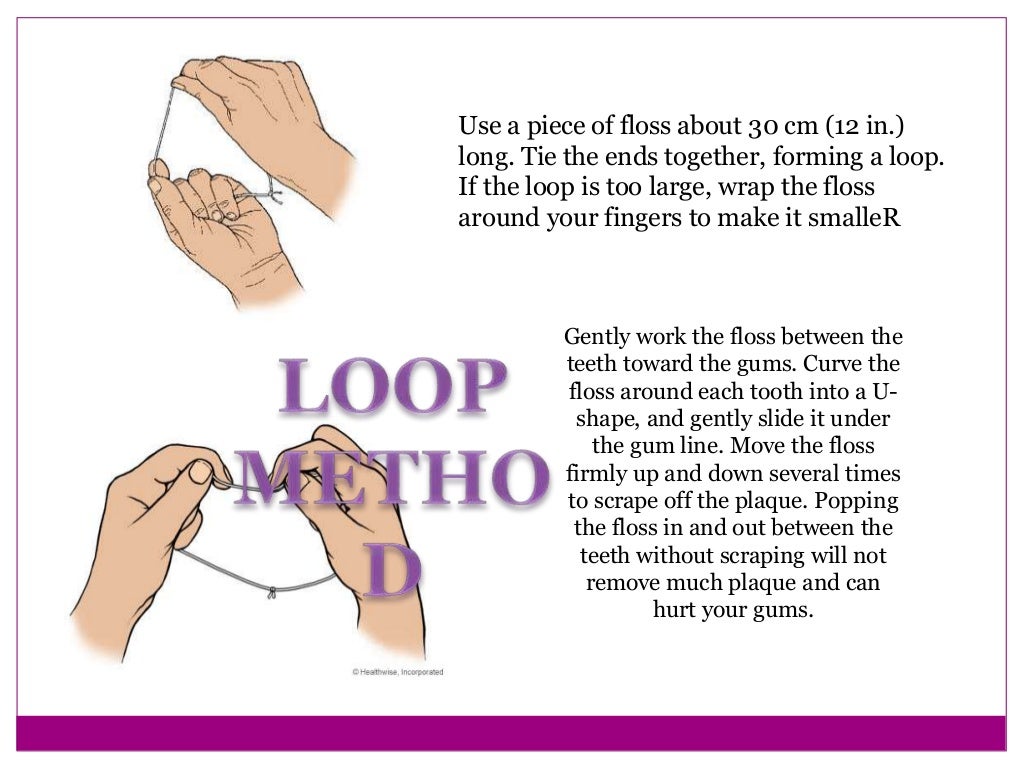 Use a piece of floss about 30 cm (12 in.) long. Tie the ends together, forming a loop. If the loop is too large, wrap the floss around your fingers to make it smalleR

LOOP METHO D

Gently work the floss between the teeth toward the gums. Curve the floss around each tooth into a U-shape, and gently slide it under the gum line. Move the floss firmly up and down several times to scrape off the plaque. Popping the floss in and out between the teeth without scraping will not remove much plaque and can hurt your gums.

© Healthwise, Incorporated