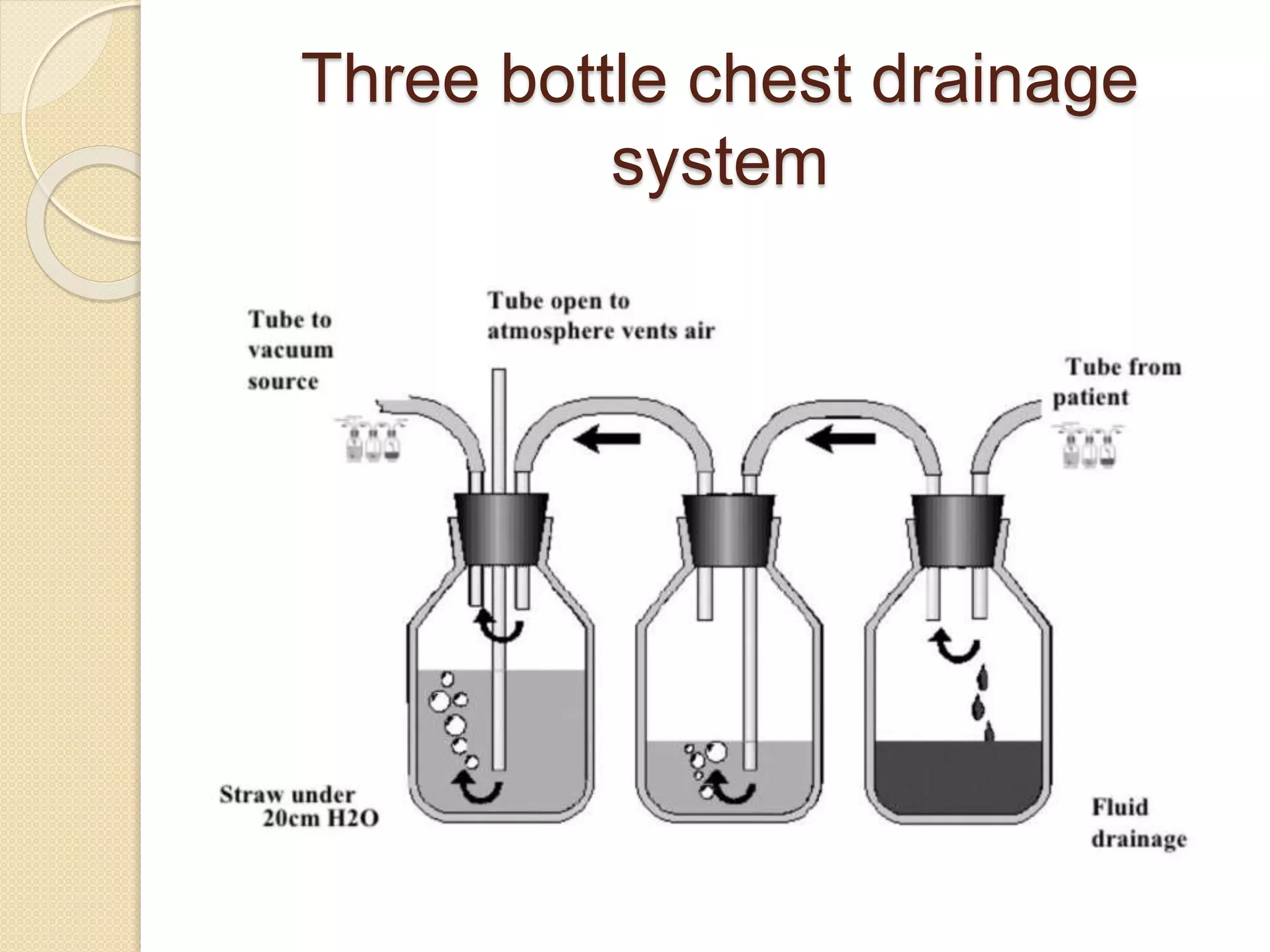 Three bottle chest drainage system

Tube to vacuum source

Tube open to atmosphere vents air

Tube from patient

Straw under 20cm H2O

Fluid drainage