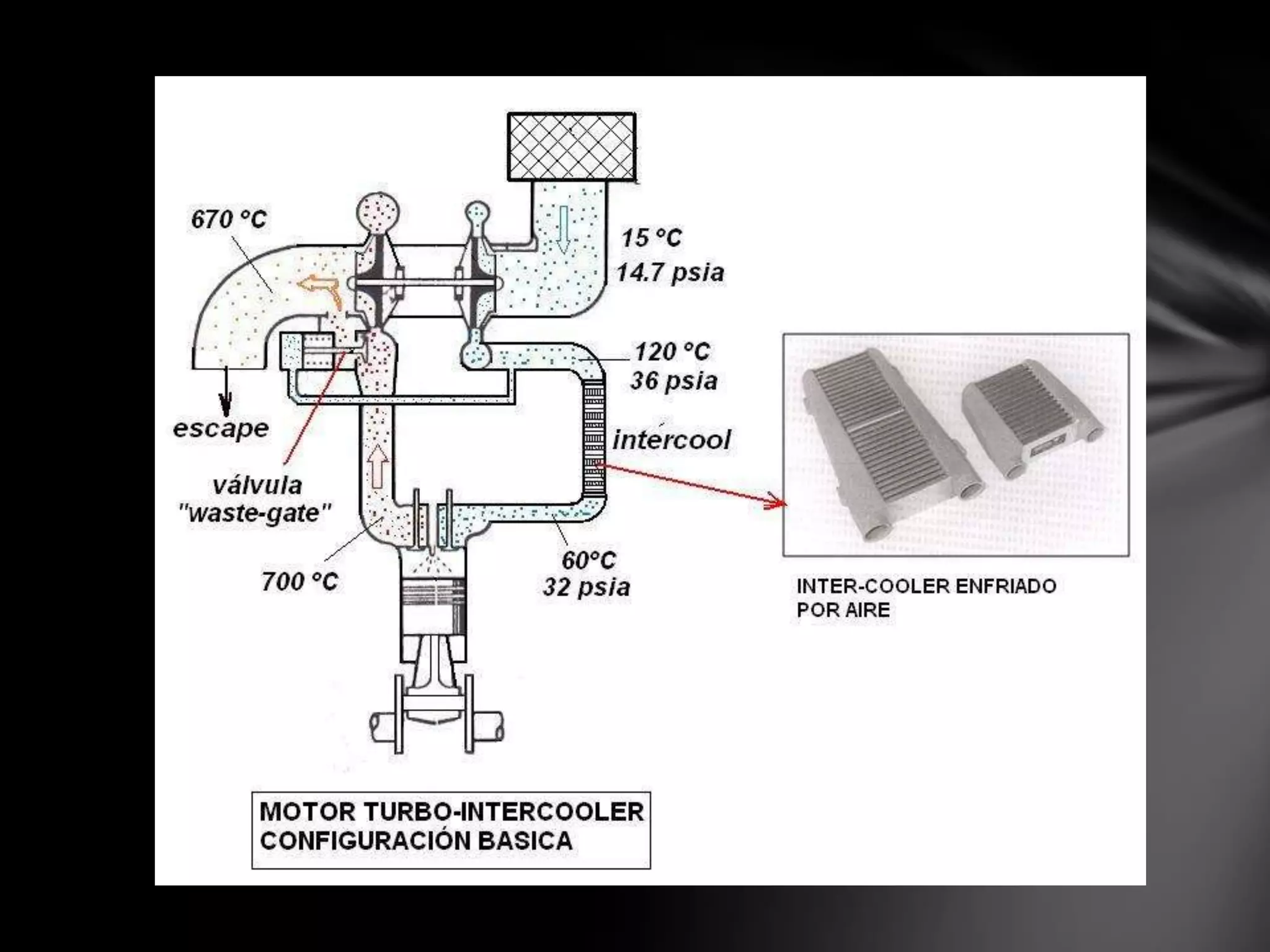 670 °C

15 °C
14.7 psia

120 °C
36 psia

escape

intercool

válvula
"waste-gate"

700 °C

60°C
32 psia

INTER-COOLER ENFRIADO
POR AIRE

MOTOR TURBO-INTERCOOLER
CONFIGURACIÓN BASICA