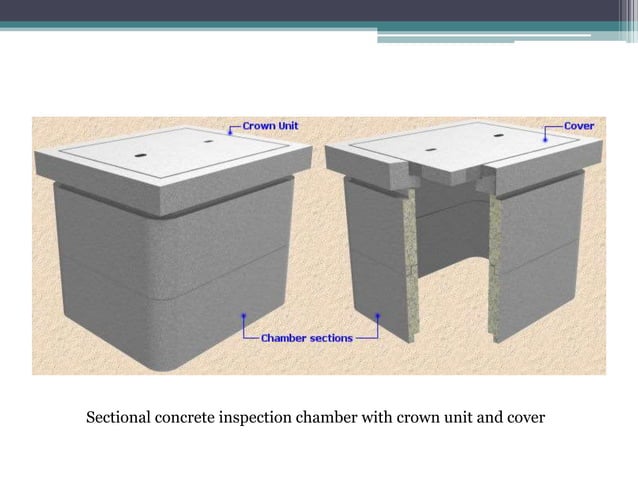 Crown Unit

Cover

Chamber sections

Sectional concrete inspection chamber with crown unit and cover