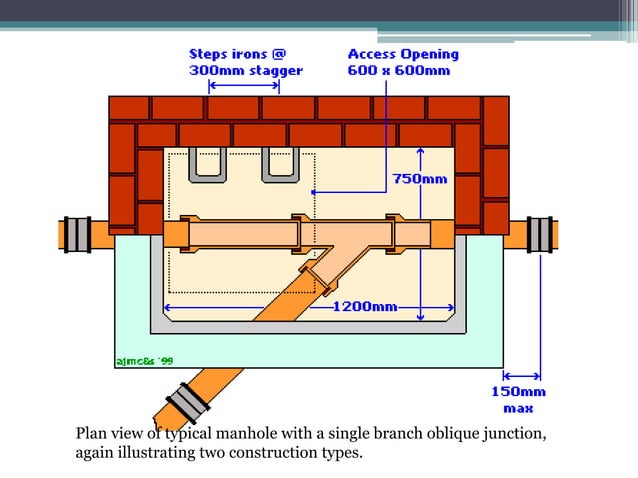 Steps irons @
300mm stagger

Access Opening
600 x 600mm

750mm

1200mm

ajmc&s '99

150mm
max

Plan view of typical manhole with a single branch oblique junction, again illustrating two construction types.