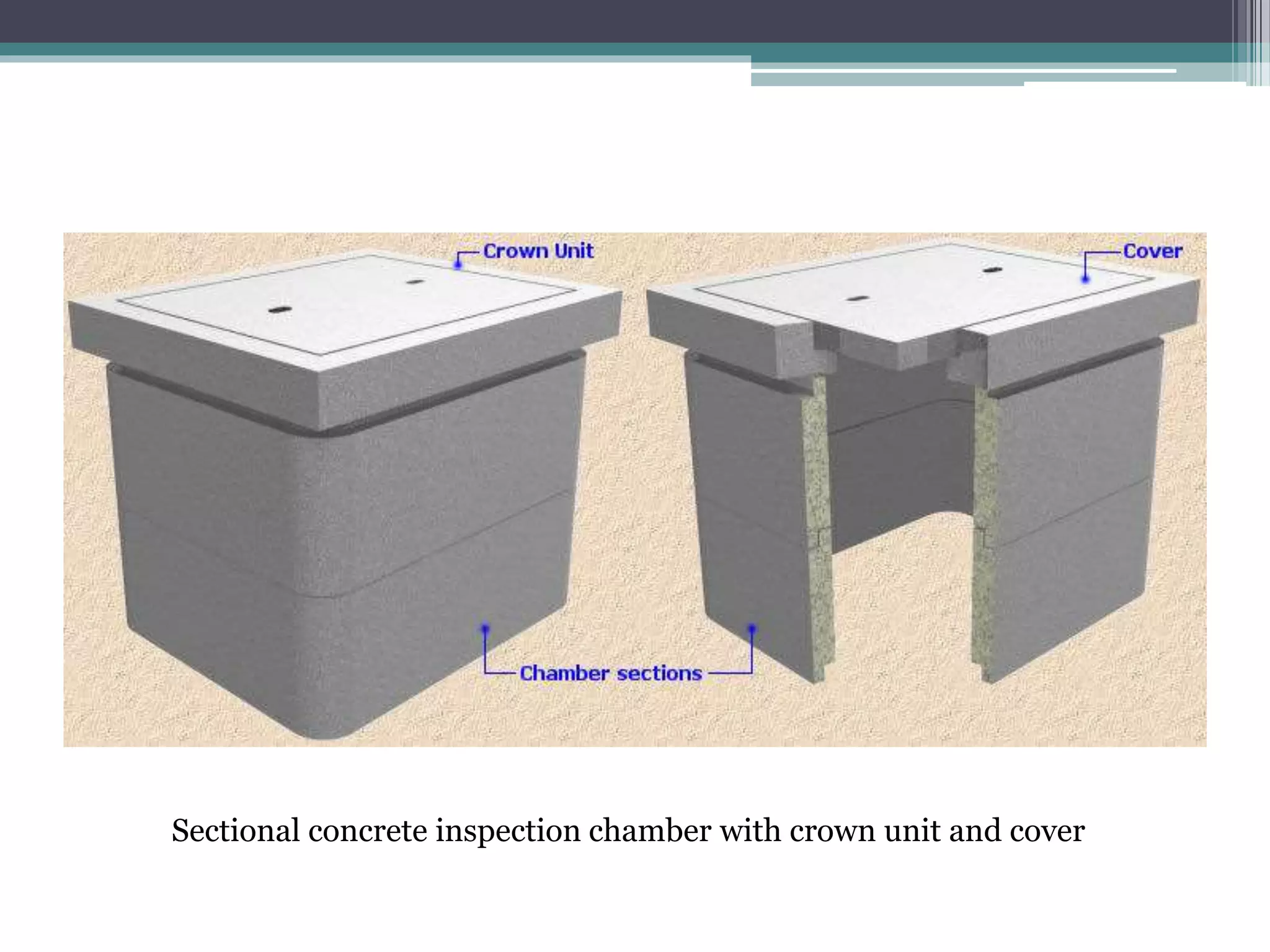 Crown Unit

Cover

Chamber sections

Sectional concrete inspection chamber with crown unit and cover