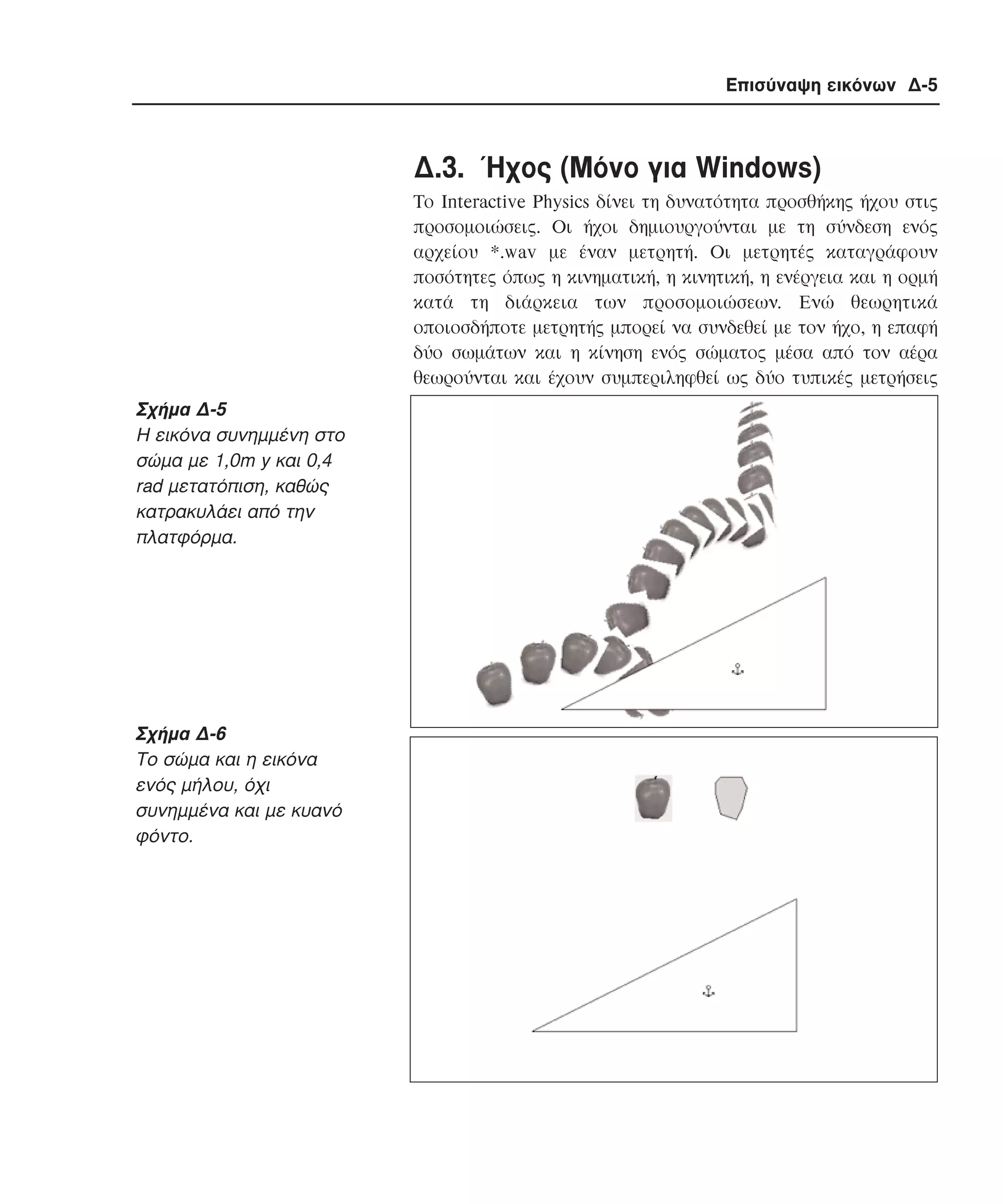 Επισύναψη εικόνων Δ-5

Δ.3. Ήχος (Μόνο για Windows)

Το Interactive Physics δίνει τη δυνατότητα προσθήκης ήχου στις προσομοιώσεις. Οι ήχοι δημιουργούνται με τη σύνδεση ενός αρχείου *.wav με έναν μετρητή. Οι μετρητές καταγράφουν ποσότητες όπως η κινηματική, η κινητική, η ενέργεια και η ορμή κατά τη διάρκεια των προσομοιώσεων. Ενώ θεωρητικά οποιοσδήποτε μετρητής μπορεί να συνδεθεί με τον ήχο, η επαφή δύο σωμάτων και η κίνηση ενός σώματος μέσα από τον αέρα θεωρούνται και έχουν συμπεριληφθεί ως δύο τυπικές μετρήσεις

Σχήμα Δ-5
Η εικόνα συνημμένη στο σώμα με 1,0m y και 0,4 rad μετατόπιση, καθώς κατρακυλάει από την πλατφόρμα.

Σχήμα Δ-6
Το σώμα και η εικόνα ενός μήλου, όχι συνημμένα και με κυανό φόντο.