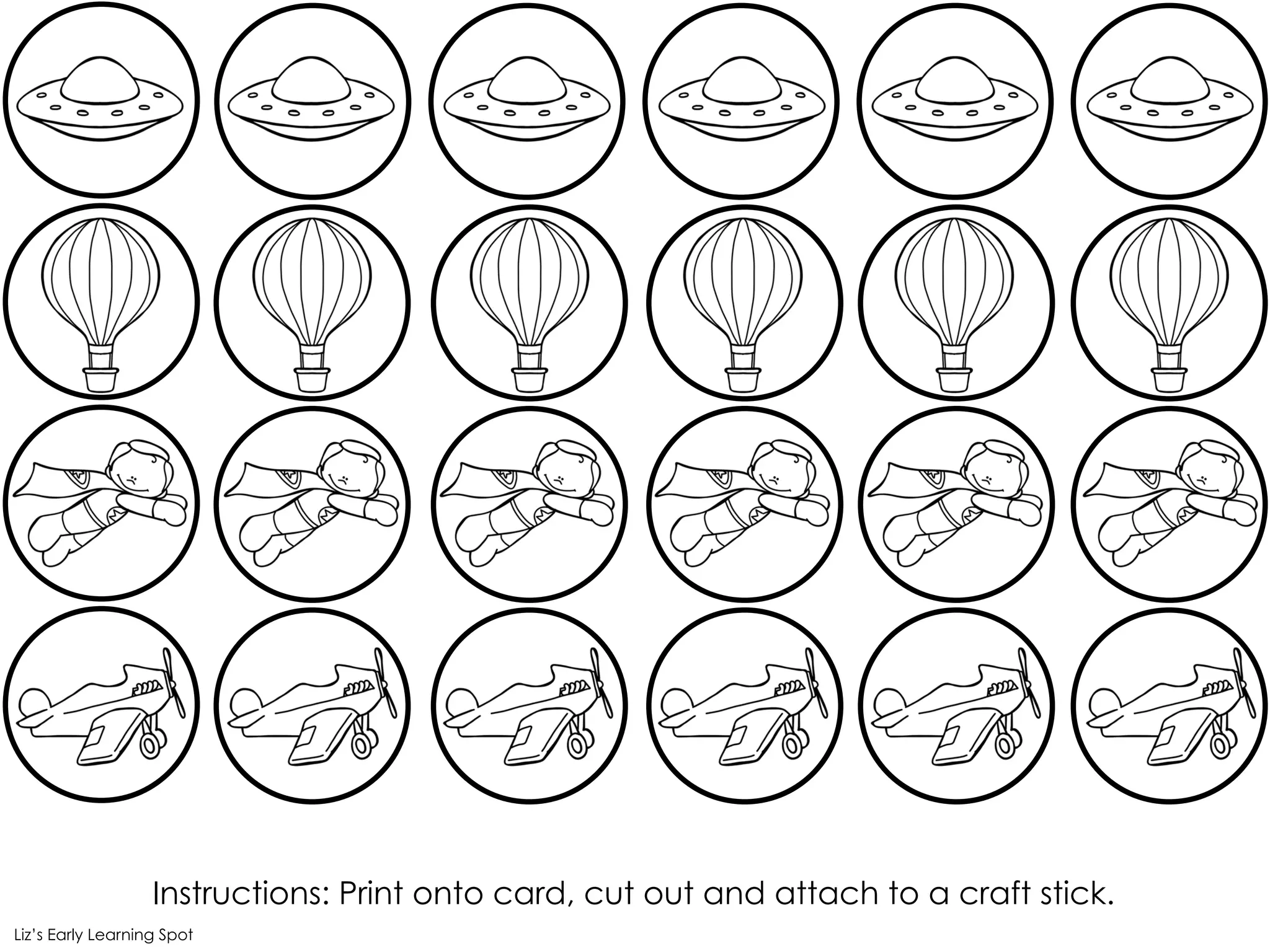 Instructions: Print onto card, cut out and attach to a craft stick.

Liz's Early Learning Spot