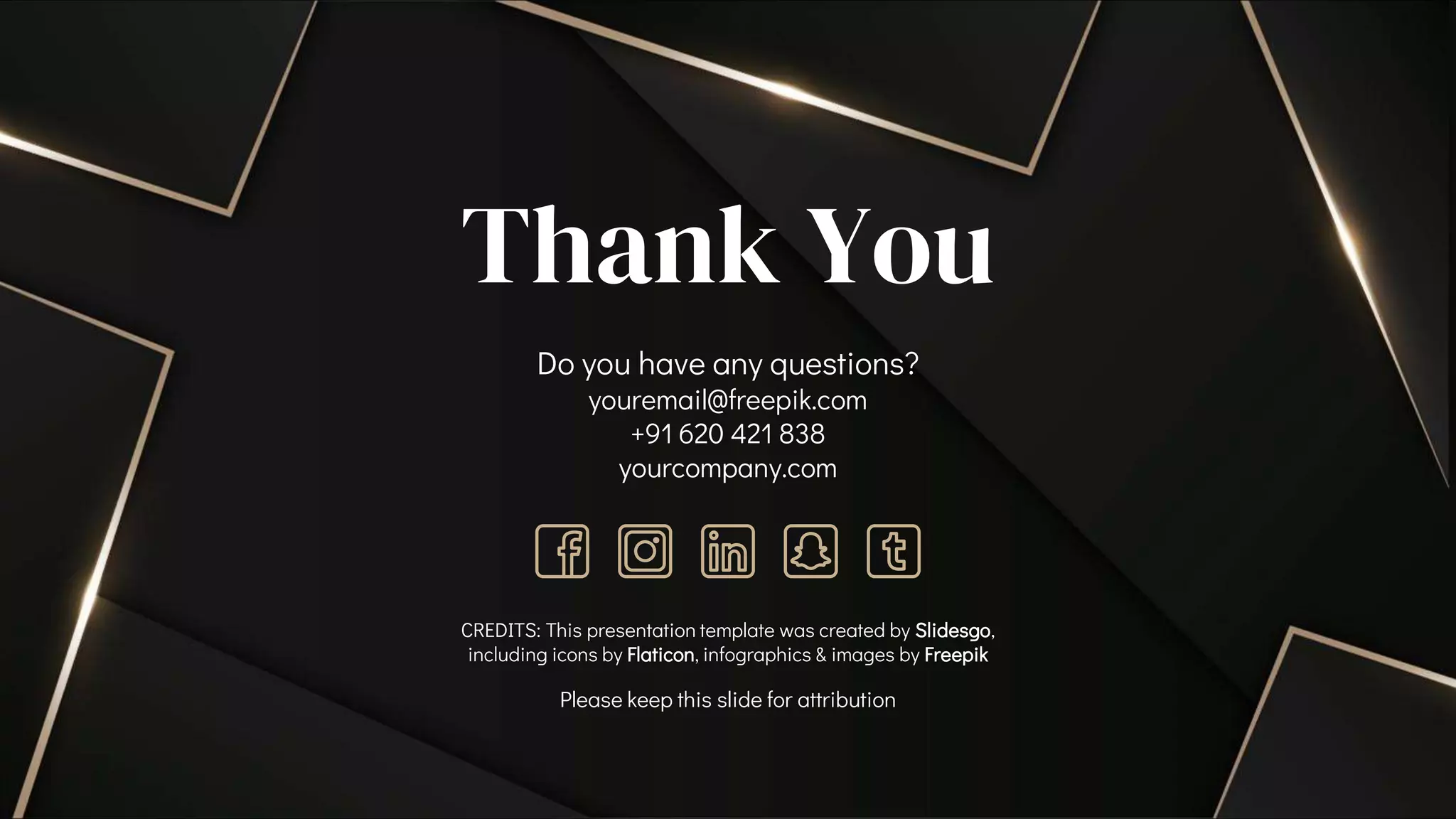 Thank You

Do you have any questions?
youremail@freepik.com
+91 620 421 838
yourcompany.com

CREDITS: This presentation template was created by Slidesgo, including icons by Flaticon, infographics & images by Freepik

Please keep this slide for attribution