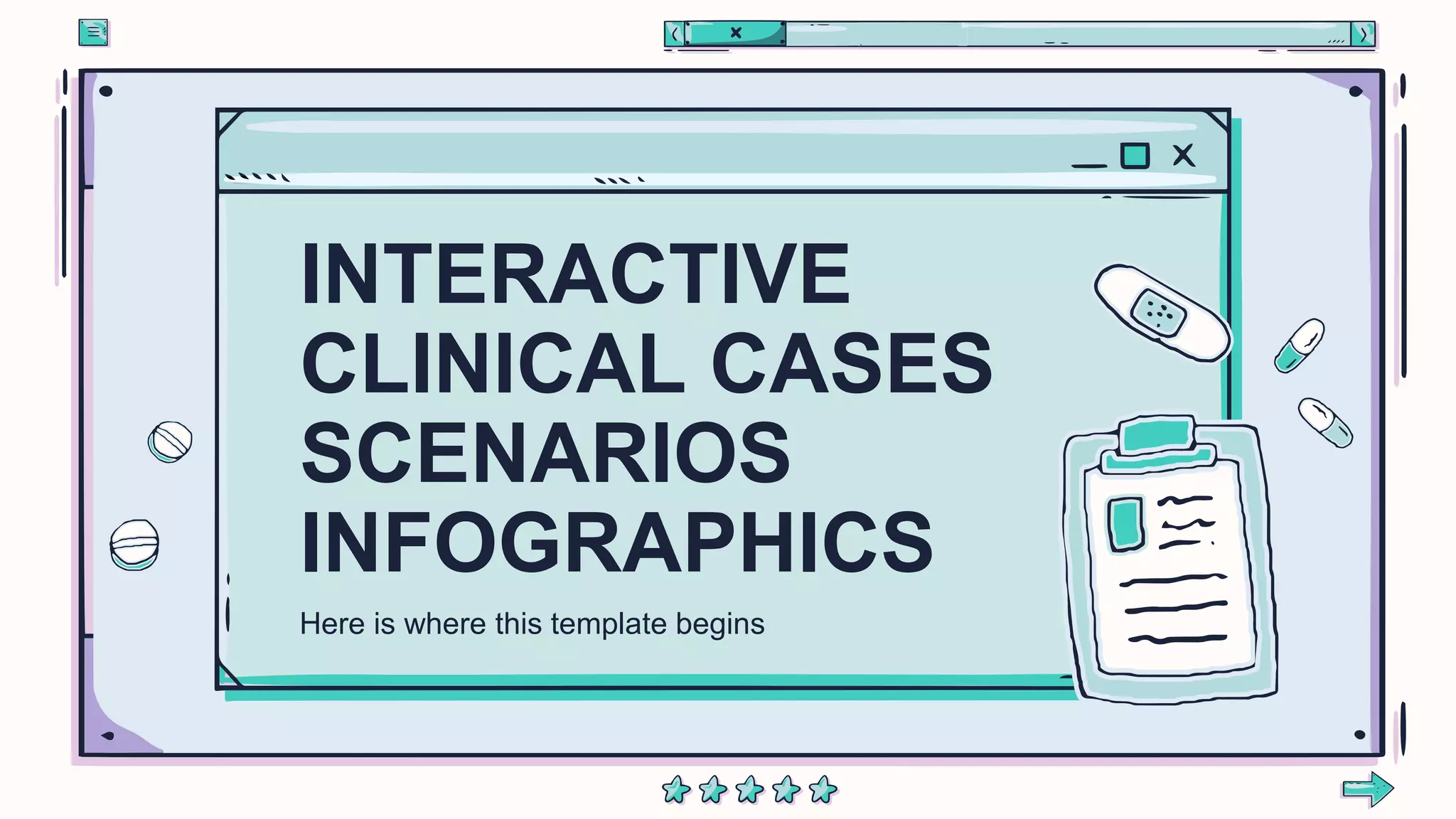 INTERACTIVE CLINICAL CASES SCENARIOS INFOGRAPHICS

Here is where this template begins