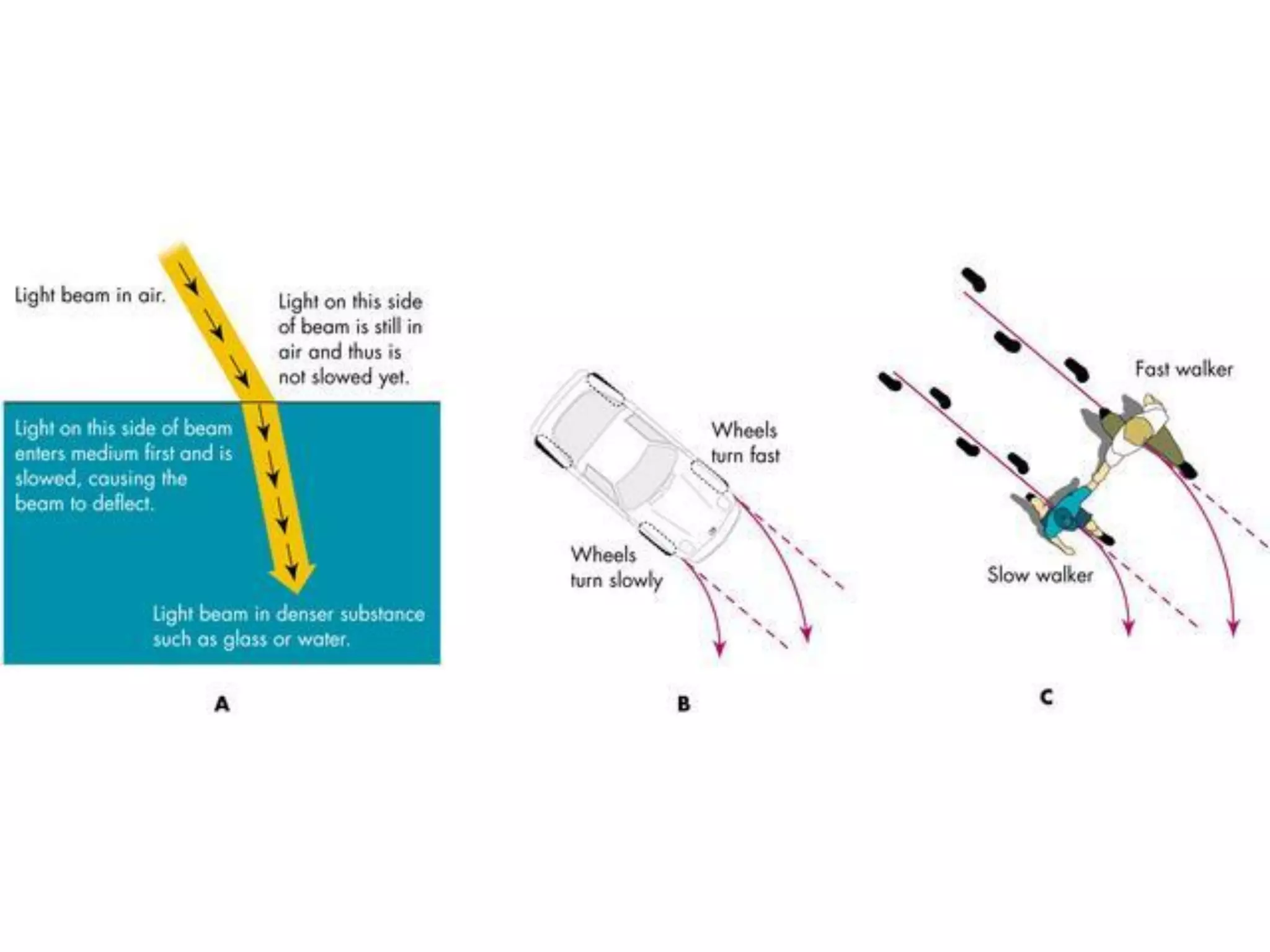 Light beam in air.

Light on this side of beam is still in air and thus is not slowed yet.

Light on this side of beam enters medium first and is slowed, causing the beam to deflect.

Light beam in denser substance such as glass or water.

A

Wheels turn fast

Wheels turn slowly

B

Fast walker

Slow walker

C