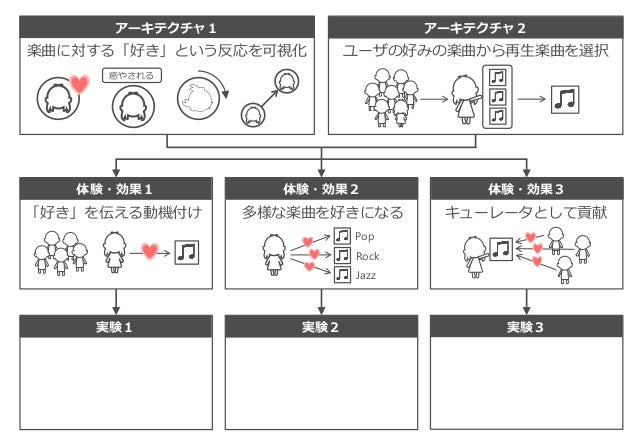 アーキテクチャ 1

楽曲に対する「好き」という反応を可視化

癒やされる

アーキテクチャ 2

ユーザの好みの楽曲から再生楽曲を選択

体験・効果 1

「好き」を伝える動機付け

体験・効果 2

多様な楽曲を好きになる

Pop

Rock

Jazz

体験・効果 3

キューレータとして貢献

実験 1

実験 2

実験 3