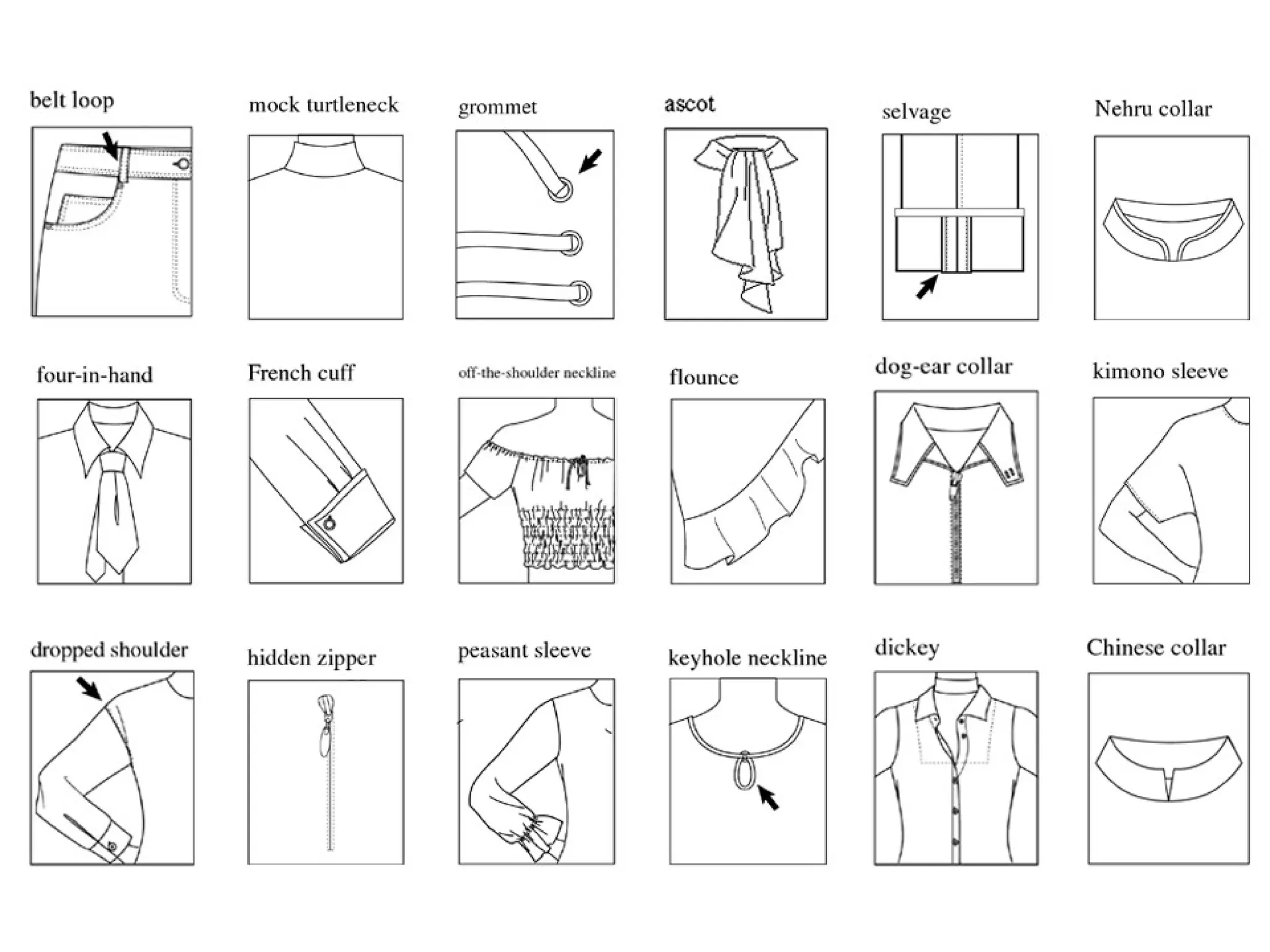 belt loop

mock turtleneck

grommet

ascot

selvage

Nehru collar

four-in-hand

French cuff

off-the-shoulder neckline

flounce

dog-ear collar

kimono sleeve

dropped shoulder

hidden zipper

peasant sleeve

keyhole neckline

dickey

Chinese collar