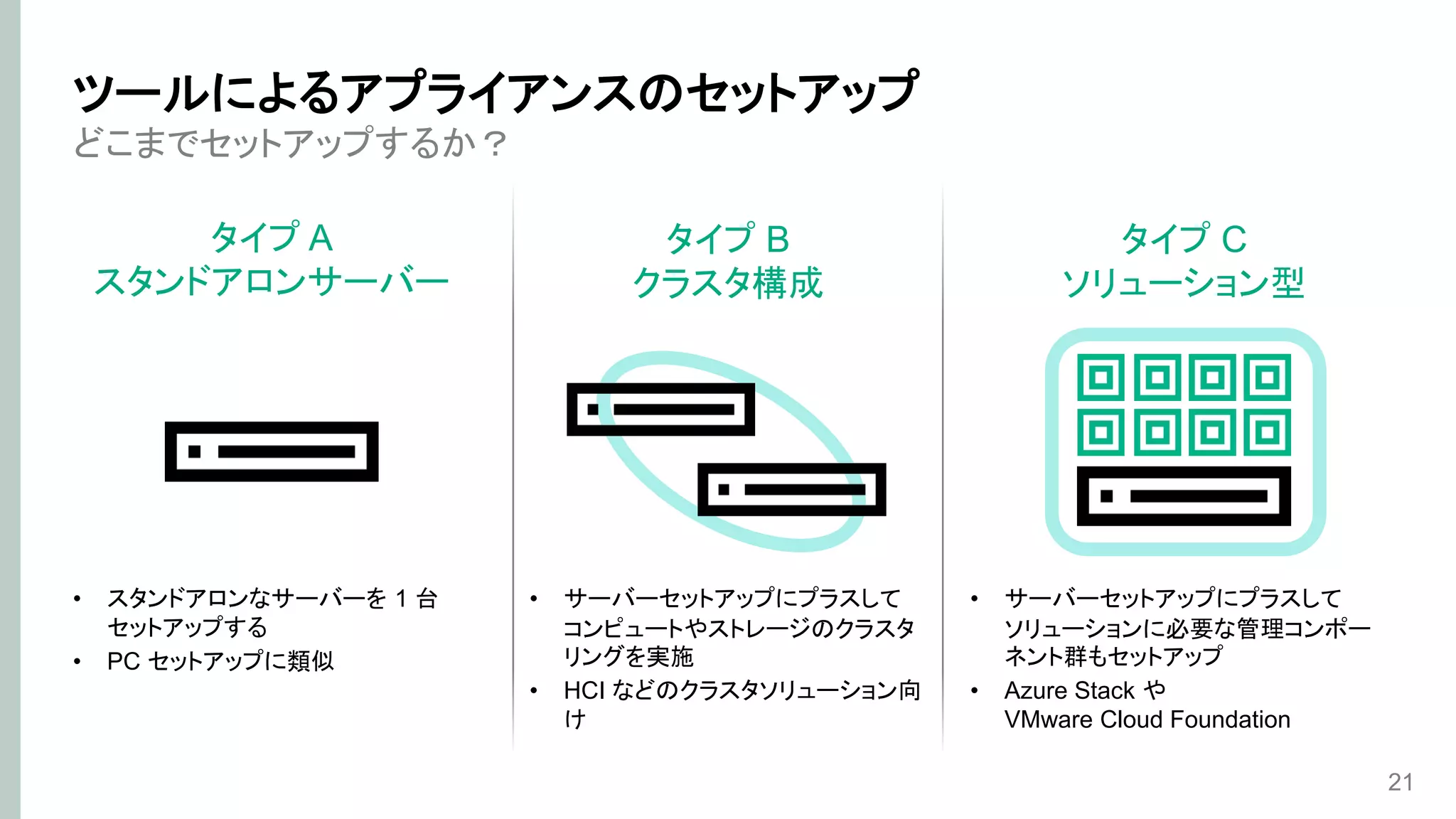 ツールによるアプライアンスのセットアップ
どこまでセットアップするか？

タイプ A
スタンドアロンサーバー

• スタンドアロンなサーバーを 1 台セットアップする
• PC セットアップに類似

タイプ B
クラスタ構成

• サーバーセットアップにプラスしてコンピュートやストレージのクラスタリングを実施
• HCI などのクラスタソリューション向け

タイプ C
ソリューション型

• サーバーセットアップにプラスしてソリューションに必要な管理コンポーネント群もセットアップ
• Azure Stack や VMware Cloud Foundation

21