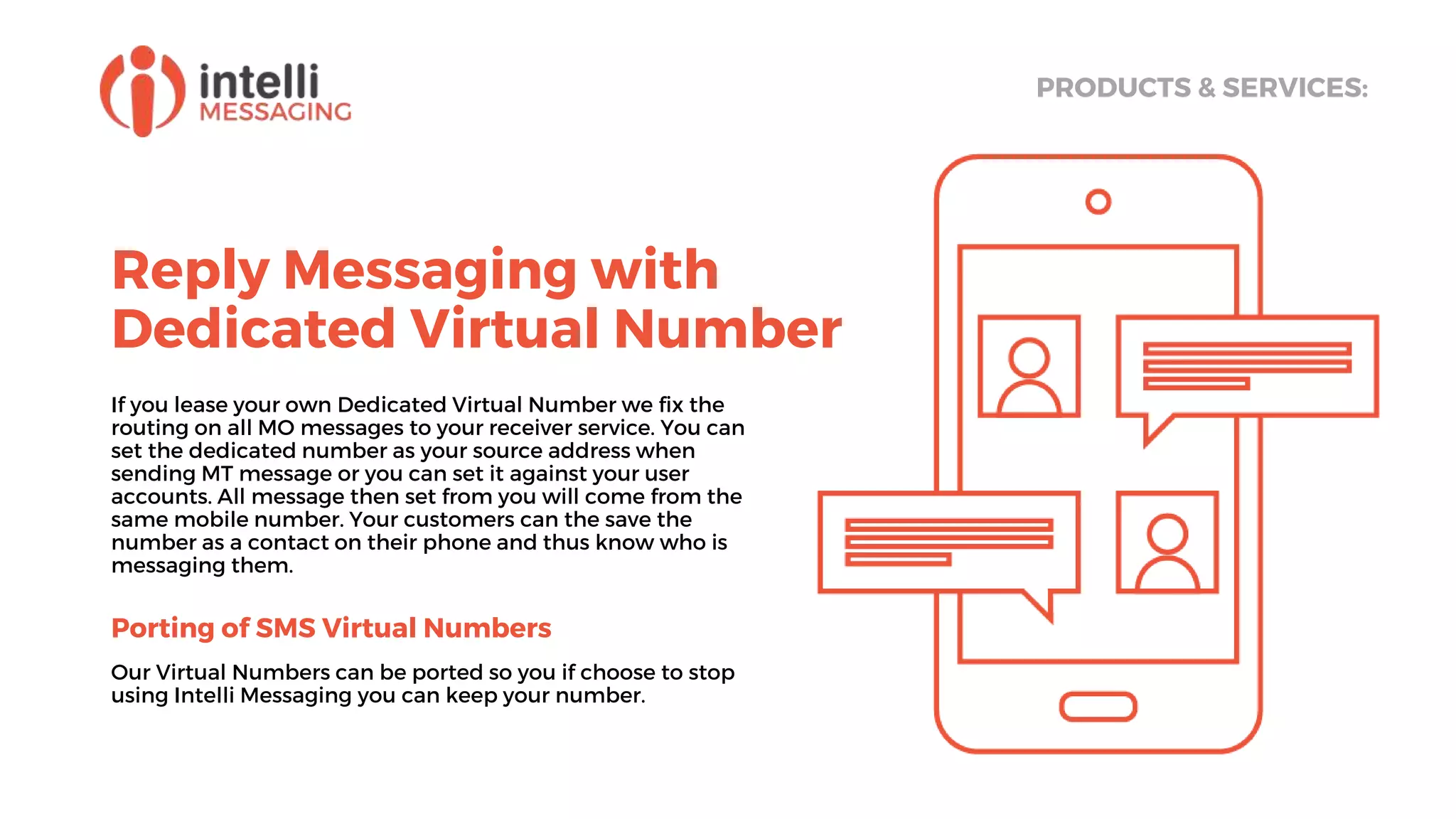 intelli
MESSAGING

PRODUCTS & SERVICES:

Reply Messaging with Dedicated Virtual Number

If you lease your own Dedicated Virtual Number we fix the routing on all MO messages to your receiver service. You can set the dedicated number as your source address when sending MT message or you can set it against your user accounts. All message then set from you will come from the same mobile number. Your customers can the save the number as a contact on their phone and thus know who is messaging them.

Porting of SMS Virtual Numbers

Our Virtual Numbers can be ported so you if choose to stop using Intelli Messaging you can keep your number.