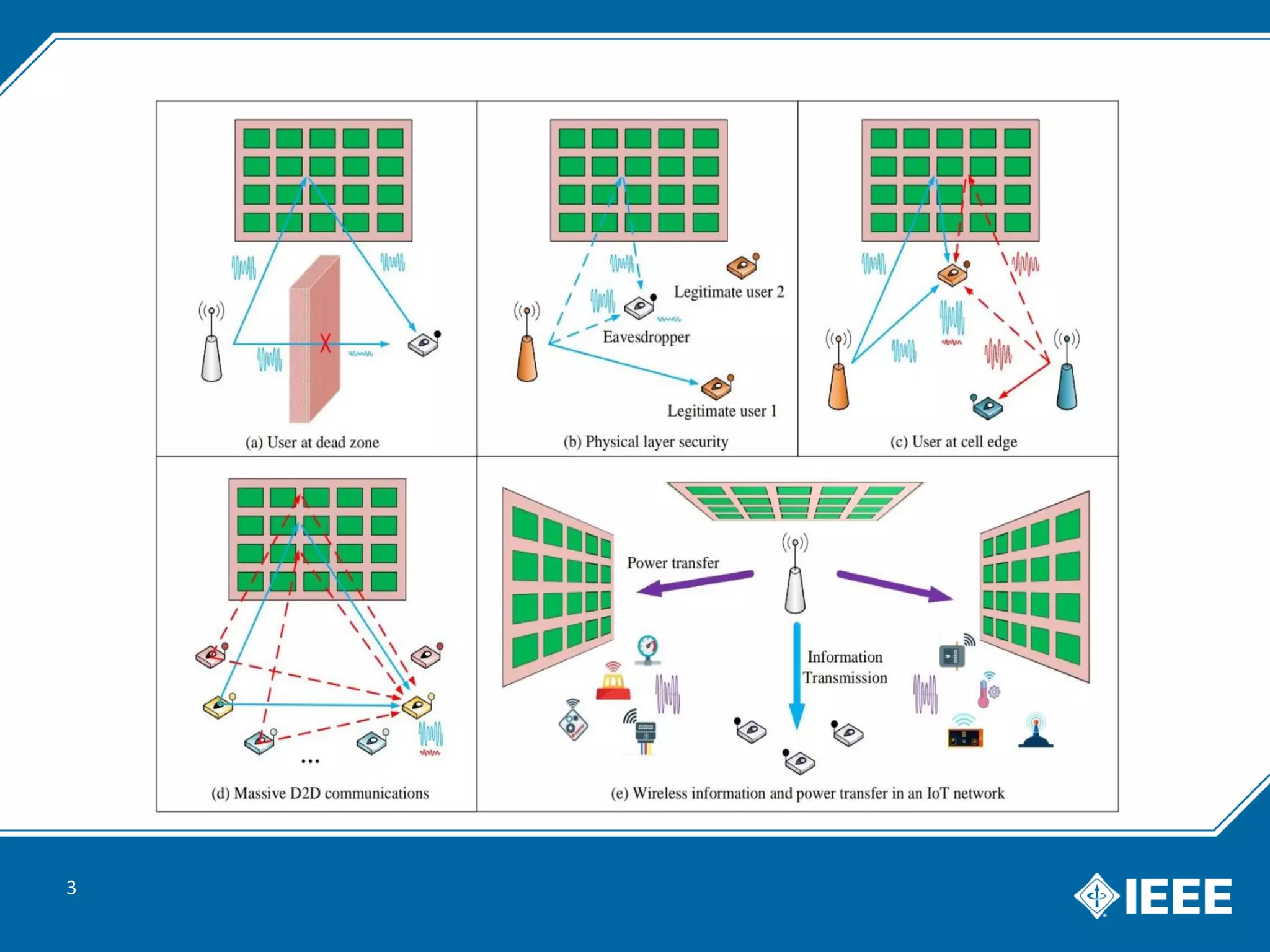 (a) User at dead zone

Legitimate user 2

Eavesdropper

Legitimate user 1

(b) Physical layer security

(c) User at cell edge

...

(d) Massive D2D communications

Power transfer

Information Transmission

(e) Wireless information and power transfer in an IoT network

3

IEEE