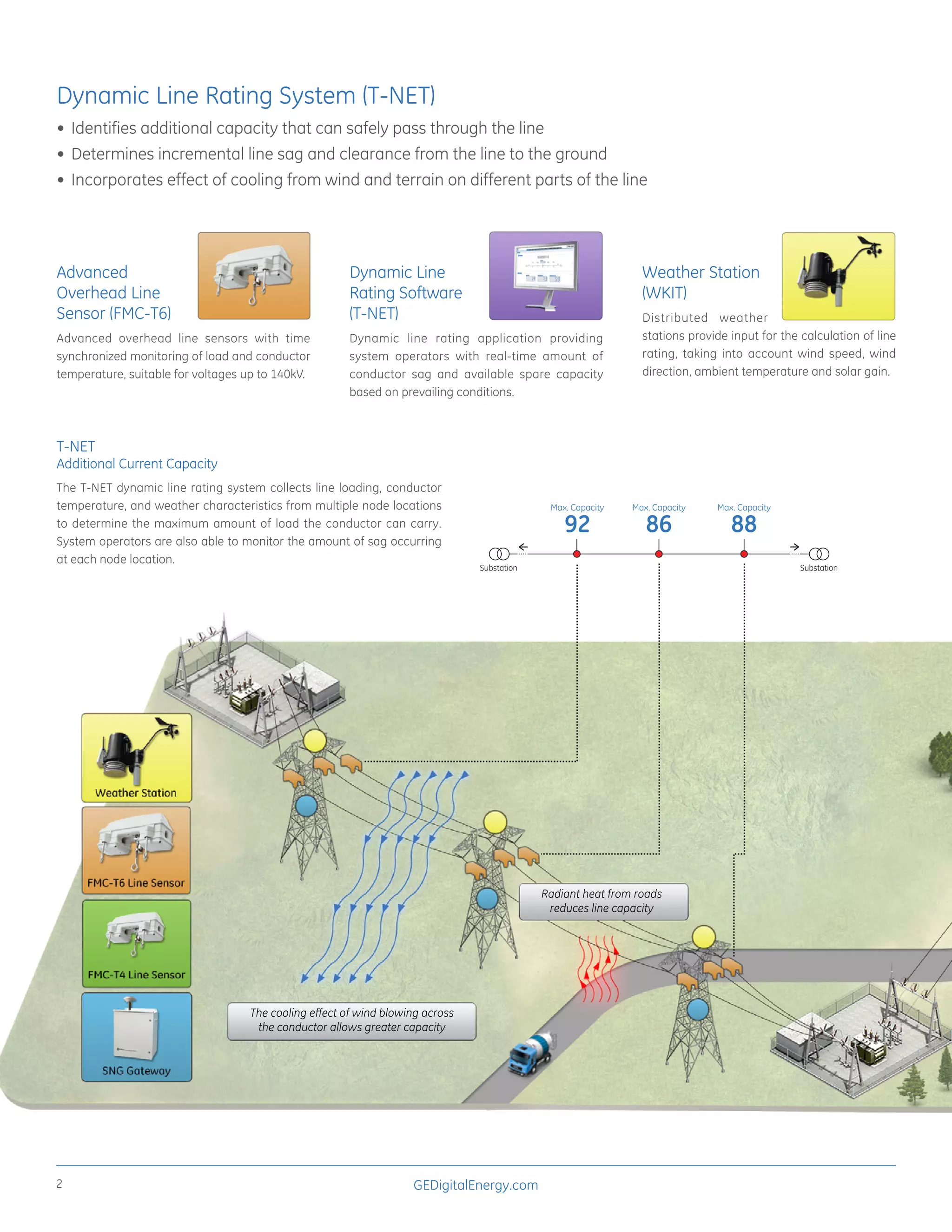 Dynamic Line Rating System (T-NET)

• Identifies additional capacity that can safely pass through the line
• Determines incremental line sag and clearance from the line to the ground
• Incorporates effect of cooling from wind and terrain on different parts of the line

Advanced Overhead Line Sensor (FMC-T6)

Advanced overhead line sensors with time synchronized monitoring of load and conductor temperature, suitable for voltages up to 140kV.

Dynamic Line Rating Software (T-NET)

Dynamic line rating application providing system operators with real-time amount of conductor sag and available spare capacity based on prevailing conditions.

Weather Station (WKIT)

Distributed weather stations provide input for the calculation of line rating, taking into account wind speed, wind direction, ambient temperature and solar gain.

T-NET
Additional Current Capacity

The T-NET dynamic line rating system collects line loading, conductor temperature, and weather characteristics from multiple node locations to determine the maximum amount of load the conductor can carry. System operators are also able to monitor the amount of sag occurring at each node location.

Max. Capacity
92

Max. Capacity
86

Max. Capacity
88

Substation

Substation

Weather Station

FMC-T6 Line Sensor

FMC-T4 Line Sensor

SNG Gateway

Radiant heat from roads reduces line capacity

The cooling effect of wind blowing across the conductor allows greater capacity

2

GEDigitalEnergy.com