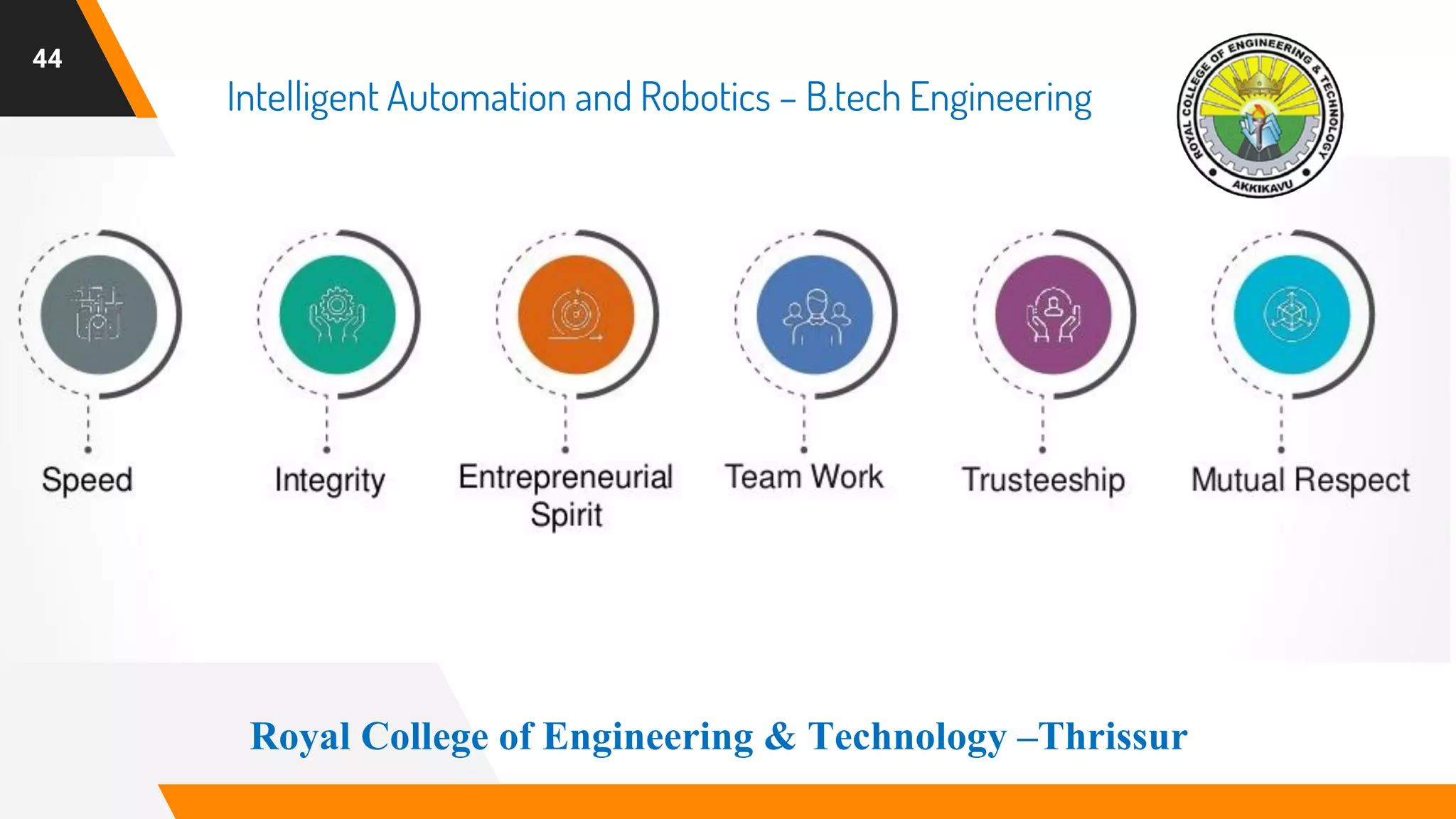 44

Intelligent Automation and Robotics – B.tech Engineering

ROYAL COLLEGE OF ENGINEERING & TECHNOLOGY
AKKIKAVU

Speed

Integrity

Entrepreneurial Spirit

Team Work

Trusteeship

Mutual Respect

Royal College of Engineering & Technology –Thrissur