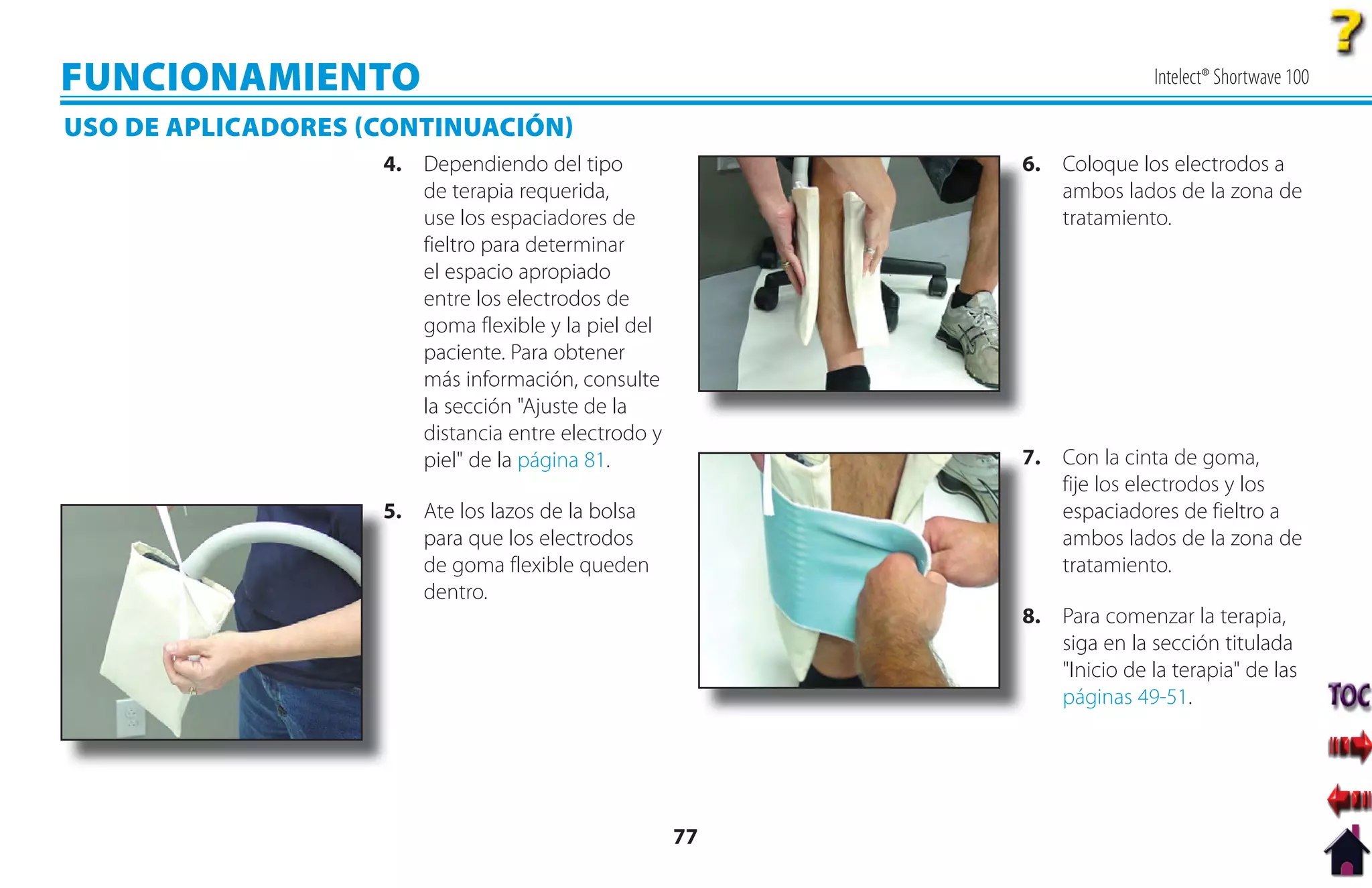 ?

FUNCIONAMIENTO

Intelect® Shortwave 100

USO DE APLICADORES (CONTINUACIÓN)

4. Dependiendo del tipo de terapia requerida, use los espaciadores de fieltro para determinar el espacio apropiado entre los electrodos de goma flexible y la piel del paciente. Para obtener más información, consulte la sección "Ajuste de la distancia entre electrodo y piel" de la página 81.

5. Ate los lazos de la bolsa para que los electrodos de goma flexible queden dentro.

6. Coloque los electrodos a ambos lados de la zona de tratamiento.

7. Con la cinta de goma, fije los electrodos y los espaciadores de fieltro a ambos lados de la zona de tratamiento.

8. Para comenzar la terapia, siga en la sección titulada "Inicio de la terapia" de las páginas 49-51.

TOC

77