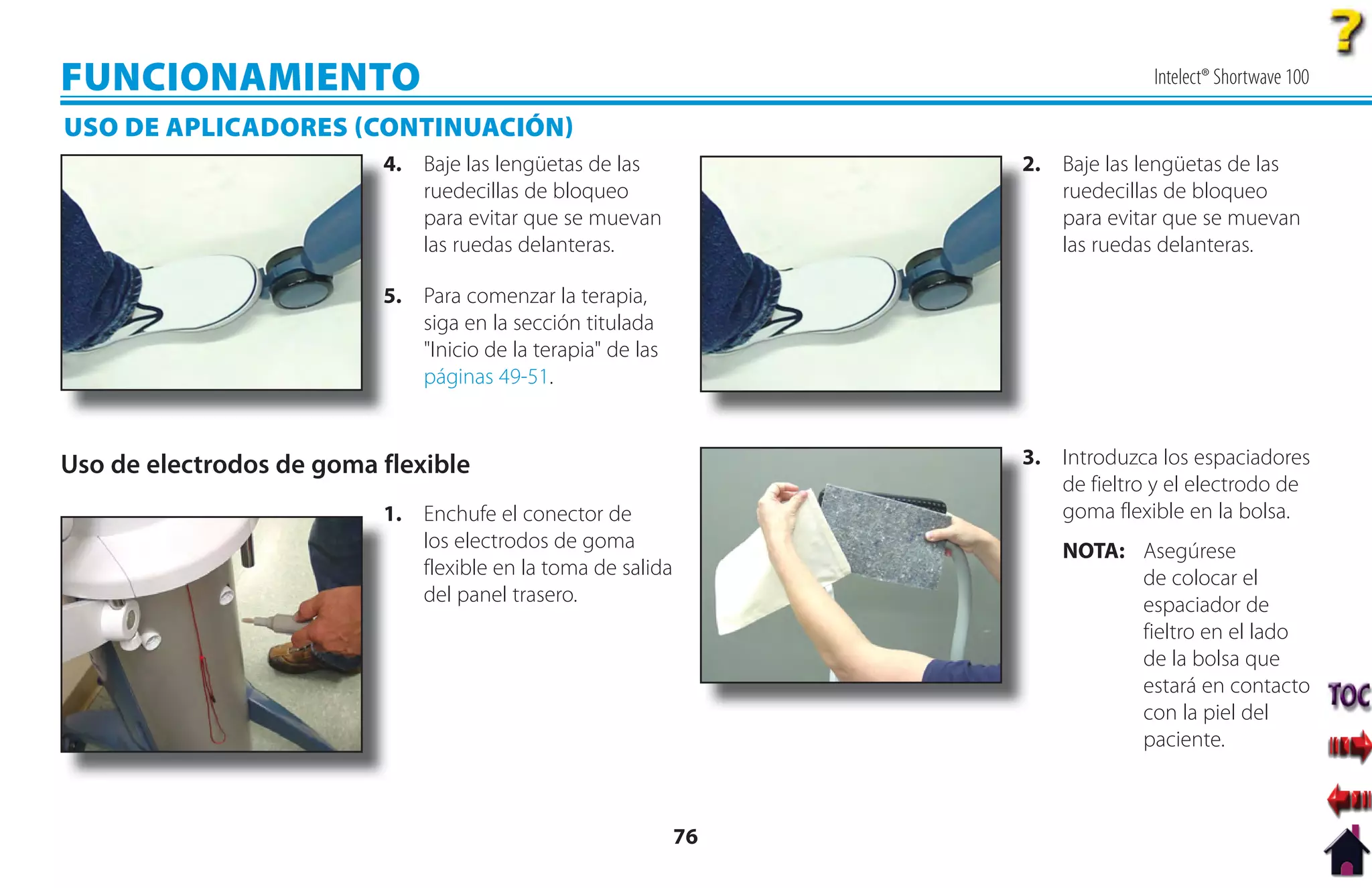 ?

FUNCIONAMIENTO

Intelect® Shortwave 100

USO DE APLICADORES (CONTINUACIÓN)

4. Baje las lengüetas de las ruedecillas de bloqueo para evitar que se muevan las ruedas delanteras.

5. Para comenzar la terapia, siga en la sección titulada "Inicio de la terapia" de las páginas 49-51.

Uso de electrodos de goma flexible

1. Enchufe el conector de los electrodos de goma flexible en la toma de salida del panel trasero.

2. Baje las lengüetas de las ruedecillas de bloqueo para evitar que se muevan las ruedas delanteras.

3. Introduzca los espaciadores de fieltro y el electrodo de goma flexible en la bolsa.

NOTA: Asegúrese de colocar el espaciador de fieltro en el lado de la bolsa que estará en contacto con la piel del paciente.

TOC

76