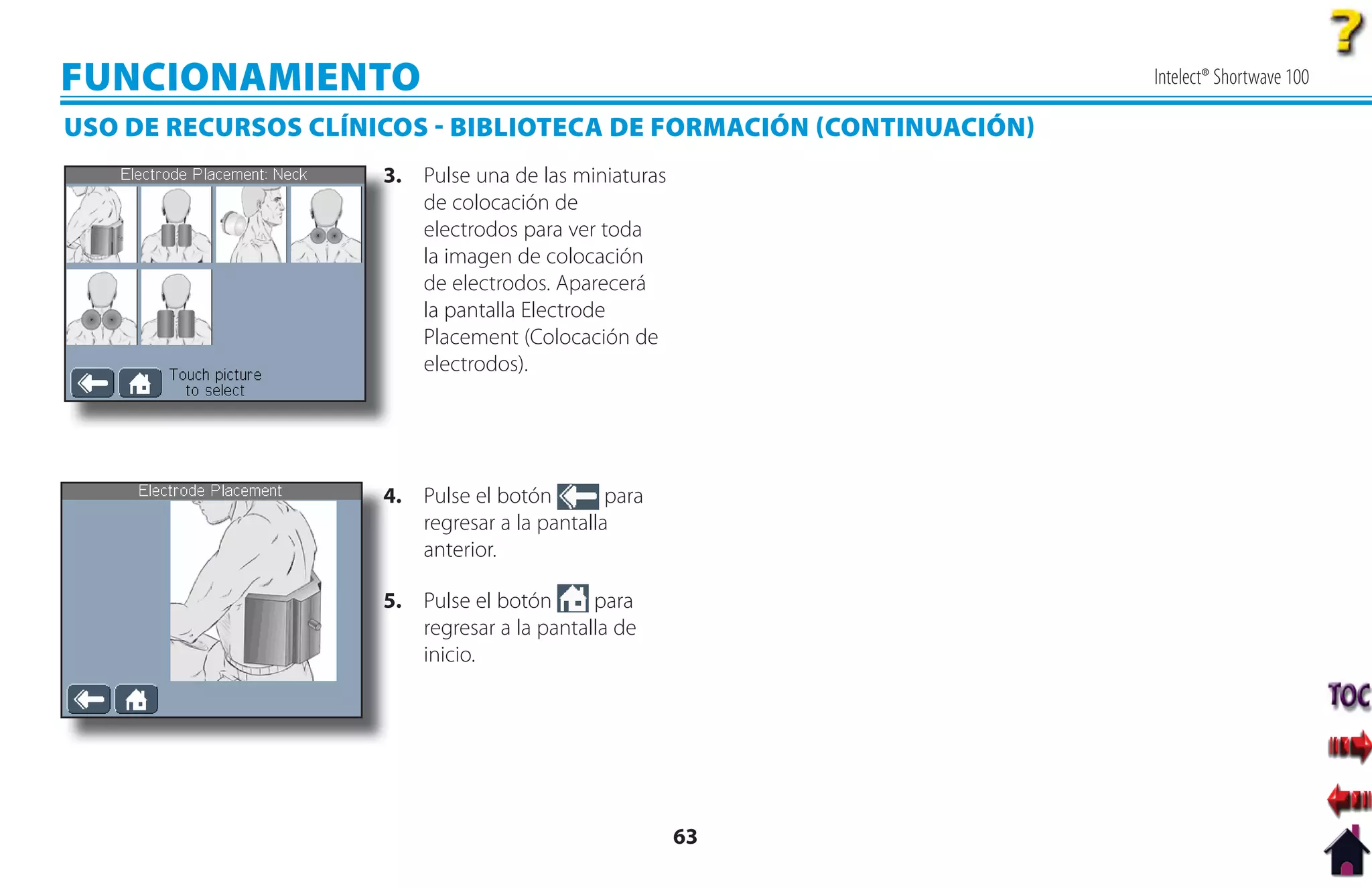 ?

FUNCIONAMIENTO

Intelect® Shortwave 100

USO DE RECURSOS CLÍNICOS - BIBLIOTECA DE FORMACIÓN (CONTINUACIÓN)

Electrode Placement: Neck

Touch picture to select

3. Pulse una de las miniaturas de colocación de electrodos para ver toda la imagen de colocación de electrodos. Aparecerá la pantalla Electrode Placement (Colocación de electrodos).

Electrode Placement

4. Pulse el botón para regresar a la pantalla anterior.

5. Pulse el botón para regresar a la pantalla de inicio.

TOC

63