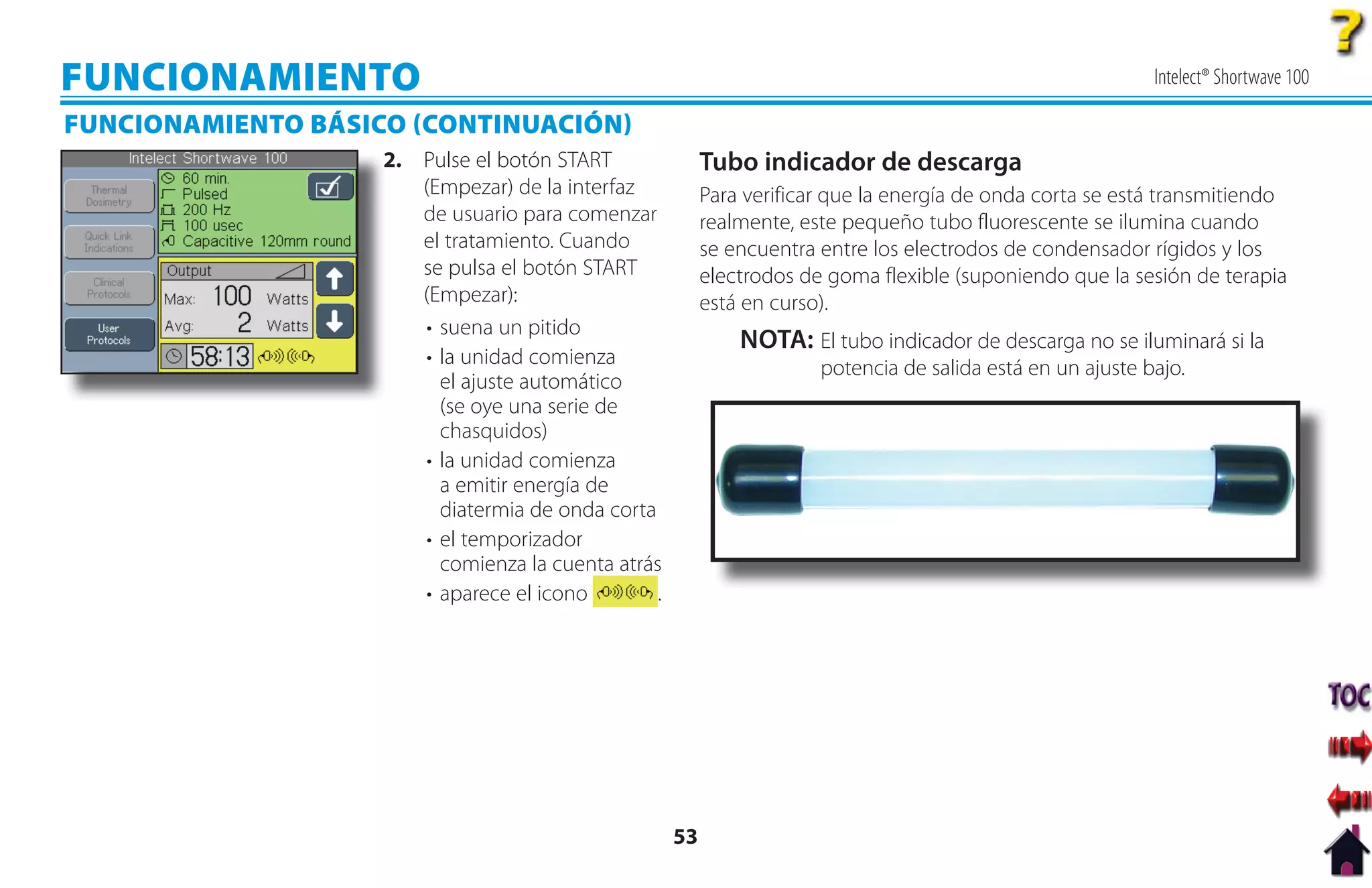 ?

FUNCIONAMIENTO

Intelect® Shortwave 100

FUNCIONAMIENTO BÁSICO (CONTINUACIÓN)

Intelect Shortwave 100

Thermal Dosimetry

Quick Link Indications

Clinical Protocols

User Protocols

60 min.
Pulsed
200 Hz
100 usec
Capacitive 120mm round

Output

Max: 100 Watts

Avg: 2 Watts

58:13

2. Pulse el botón START (Empezar) de la interfaz de usuario para comenzar el tratamiento. Cuando se pulsa el botón START (Empezar):

• suena un pitido
• la unidad comienza el ajuste automático (se oye una serie de chasquidos)
• la unidad comienza a emitir energía de diatermia de onda corta
• el temporizador comienza la cuenta atrás
• aparece el icono .

Tubo indicador de descarga

Para verificar que la energía de onda corta se está transmitiendo realmente, este pequeño tubo fluorescente se ilumina cuando se encuentra entre los electrodos de condensador rígidos y los electrodos de goma flexible (suponiendo que la sesión de terapia está en curso).

NOTA: El tubo indicador de descarga no se iluminará si la potencia de salida está en un ajuste bajo.

TOC

53