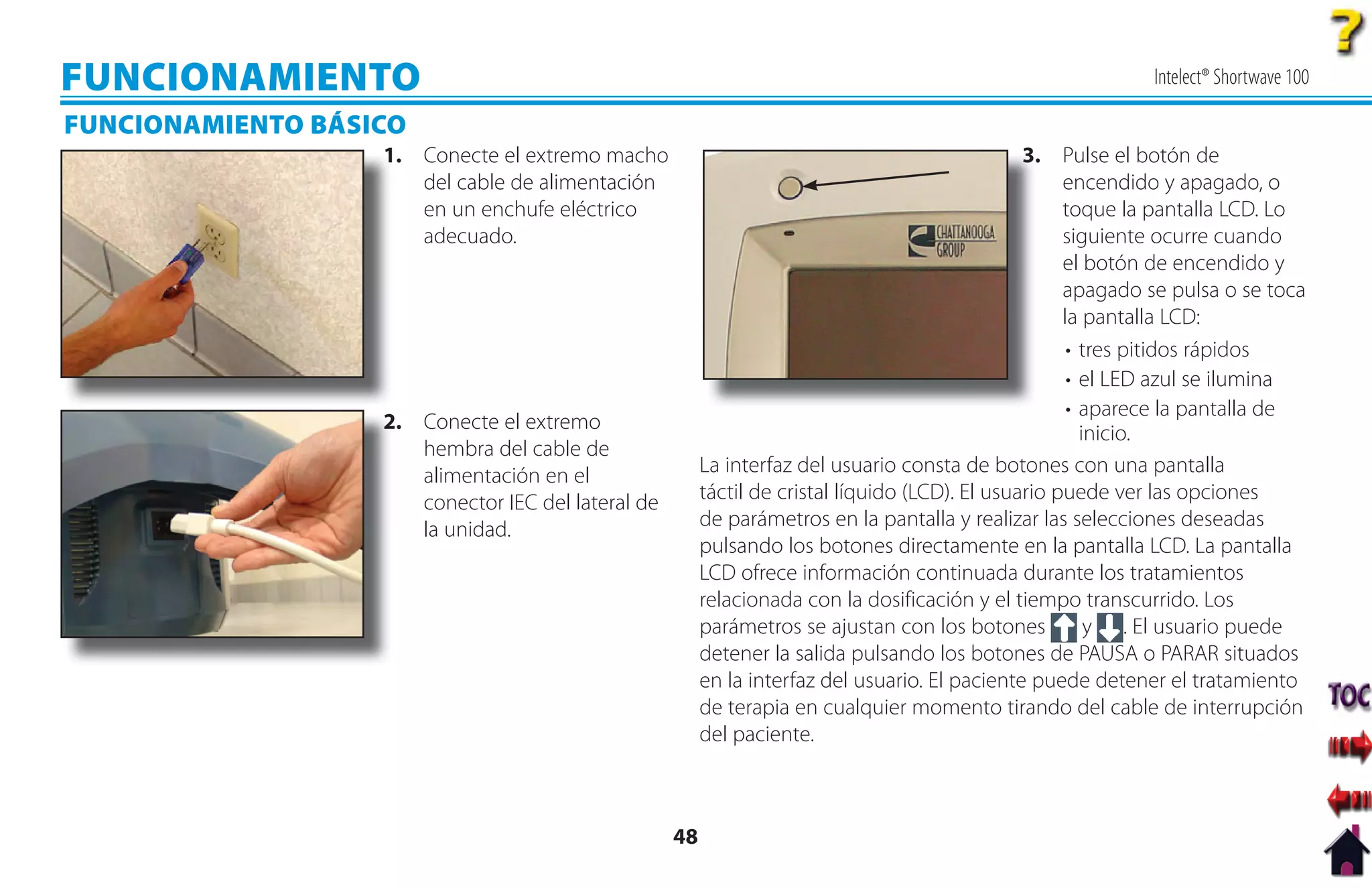 ?

FUNCIONAMIENTO

Intelect® Shortwave 100

FUNCIONAMIENTO BÁSICO

1. Conecte el extremo macho del cable de alimentación en un enchufe eléctrico adecuado.

2. Conecte el extremo hembra del cable de alimentación en el conector IEC del lateral de la unidad.

CHATTANOOGA GROUP

3. Pulse el botón de encendido y apagado, o toque la pantalla LCD. Lo siguiente ocurre cuando el botón de encendido y apagado se pulsa o se toca la pantalla LCD:

• tres pitidos rápidos
• el LED azul se ilumina
• aparece la pantalla de inicio.

La interfaz del usuario consta de botones con una pantalla táctil de cristal líquido (LCD). El usuario puede ver las opciones de parámetros en la pantalla y realizar las selecciones deseadas pulsando los botones directamente en la pantalla LCD. La pantalla LCD ofrece información continuada durante los tratamientos relacionada con la dosificación y el tiempo transcurrido. Los parámetros se ajustan con los botones y . El usuario puede detener la salida pulsando los botones de PAUSA o PARAR situados en la interfaz del usuario. El paciente puede detener el tratamiento de terapia en cualquier momento tirando del cable de interrupción del paciente.

TOC

48