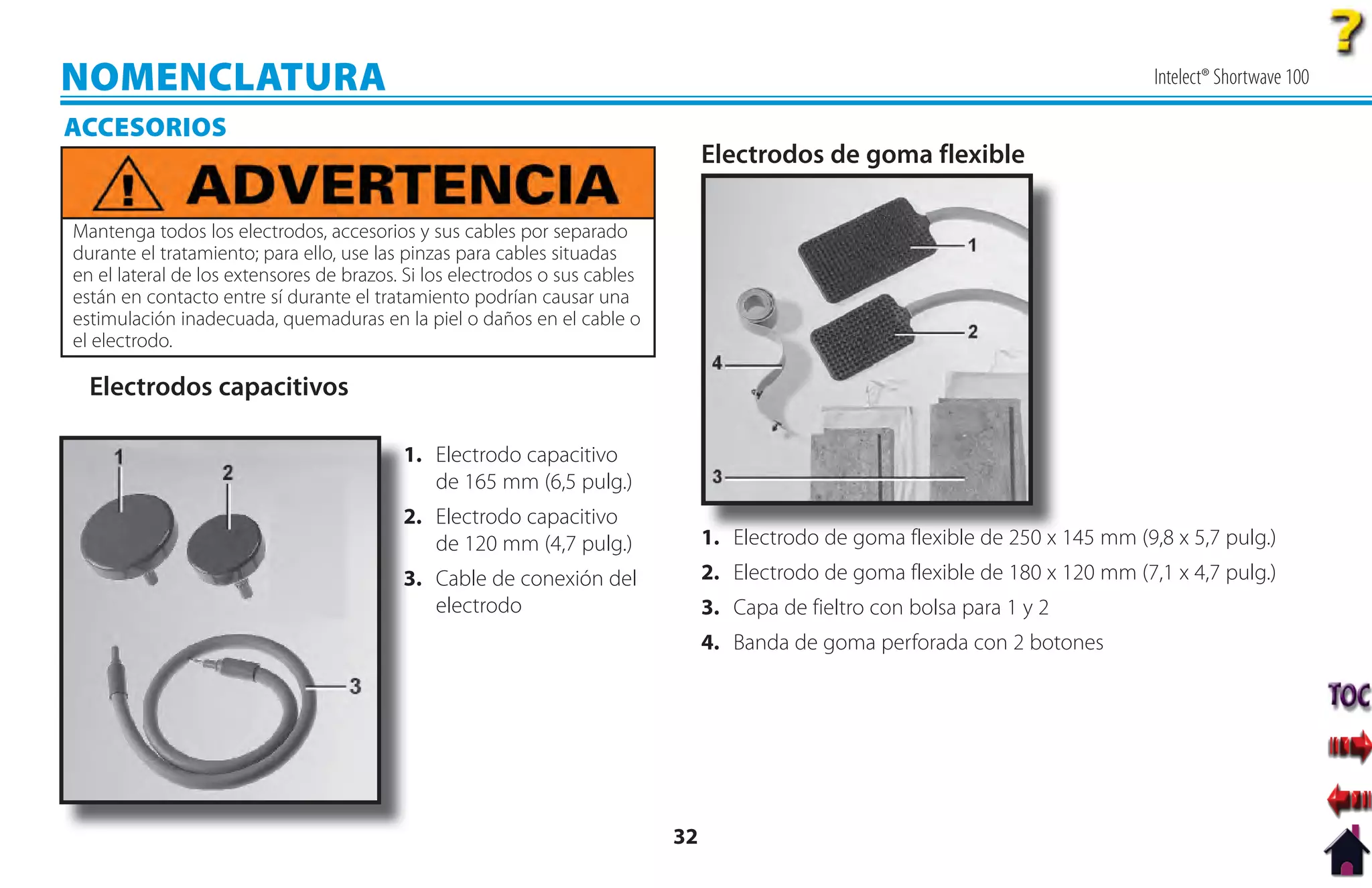 ?

NOMENCLATURA

Intelect® Shortwave 100

ACCESORIOS

ADVERTENCIA

Mantenga todos los electrodos, accesorios y sus cables por separado durante el tratamiento; para ello, use las pinzas para cables situadas en el lateral de los extensores de brazos. Si los electrodos o sus cables están en contacto entre sí durante el tratamiento podrían causar una estimulación inadecuada, quemaduras en la piel o daños en el cable o el electrodo.

Electrodos capacitivos

1 2 3

1. Electrodo capacitivo de 165 mm (6,5 pulg.)
2. Electrodo capacitivo de 120 mm (4,7 pulg.)
3. Cable de conexión del electrodo

Electrodos de goma flexible

1 2 4 3

1. Electrodo de goma flexible de 250 x 145 mm (9,8 x 5,7 pulg.)
2. Electrodo de goma flexible de 180 x 120 mm (7,1 x 4,7 pulg.)
3. Capa de fieltro con bolsa para 1 y 2
4. Banda de goma perforada con 2 botones

TOC

32