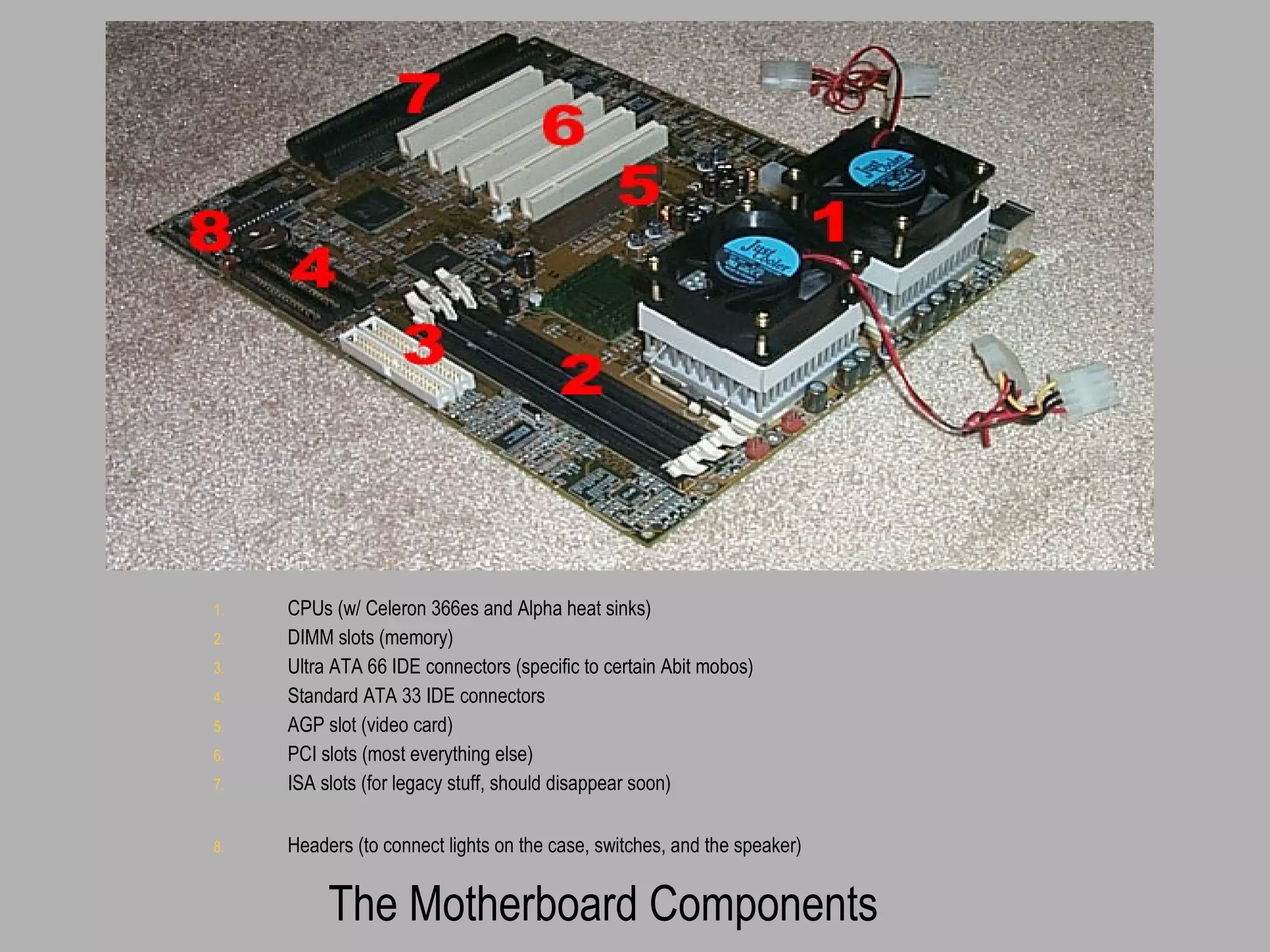 7
6
5
1
8
4
3
2

1. CPUs (w/ Celeron 366es and Alpha heat sinks)
2. DIMM slots (memory)
3. Ultra ATA 66 IDE connectors (specific to certain Abit mobos)
4. Standard ATA 33 IDE connectors
5. AGP slot (video card)
6. PCI slots (most everything else)
7. ISA slots (for legacy stuff, should disappear soon)

8. Headers (to connect lights on the case, switches, and the speaker)

The Motherboard Components