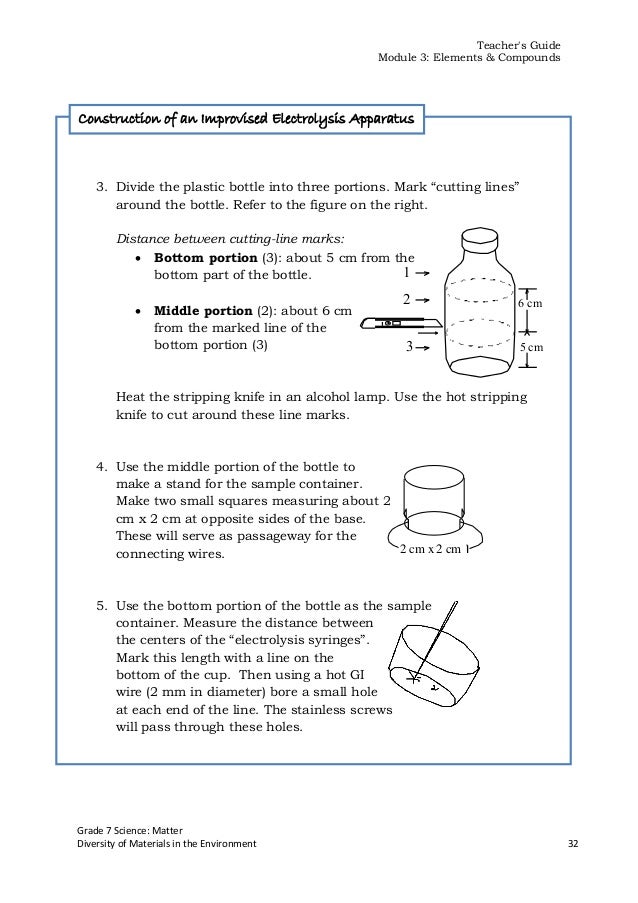 Teacher's Guide
Module 3: Elements & Compounds

Construction of an Improvised Electrolysis Apparatus

3. Divide the plastic bottle into three portions. Mark "cutting lines" around the bottle. Refer to the figure on the right.

Distance between cutting-line marks:
• **Bottom portion** (3): about 5 cm from the bottom part of the bottle.
• **Middle portion** (2): about 6 cm from the marked line of the bottom portion (3)

1
2
3
6 cm
5 cm

Heat the stripping knife in an alcohol lamp. Use the hot stripping knife to cut around these line marks.

4. Use the middle portion of the bottle to make a stand for the sample container. Make two small squares measuring about 2 cm x 2 cm at opposite sides of the base. These will serve as passageway for the connecting wires.

2 cm x 2 cm

5. Use the bottom portion of the bottle as the sample container. Measure the distance between the centers of the "electrolysis syringes". Mark this length with a line on the bottom of the cup. Then using a hot GI wire (2 mm in diameter) bore a small hole at each end of the line. The stainless screws will pass through these holes.

Grade 7 Science: Matter
Diversity of Materials in the Environment
32