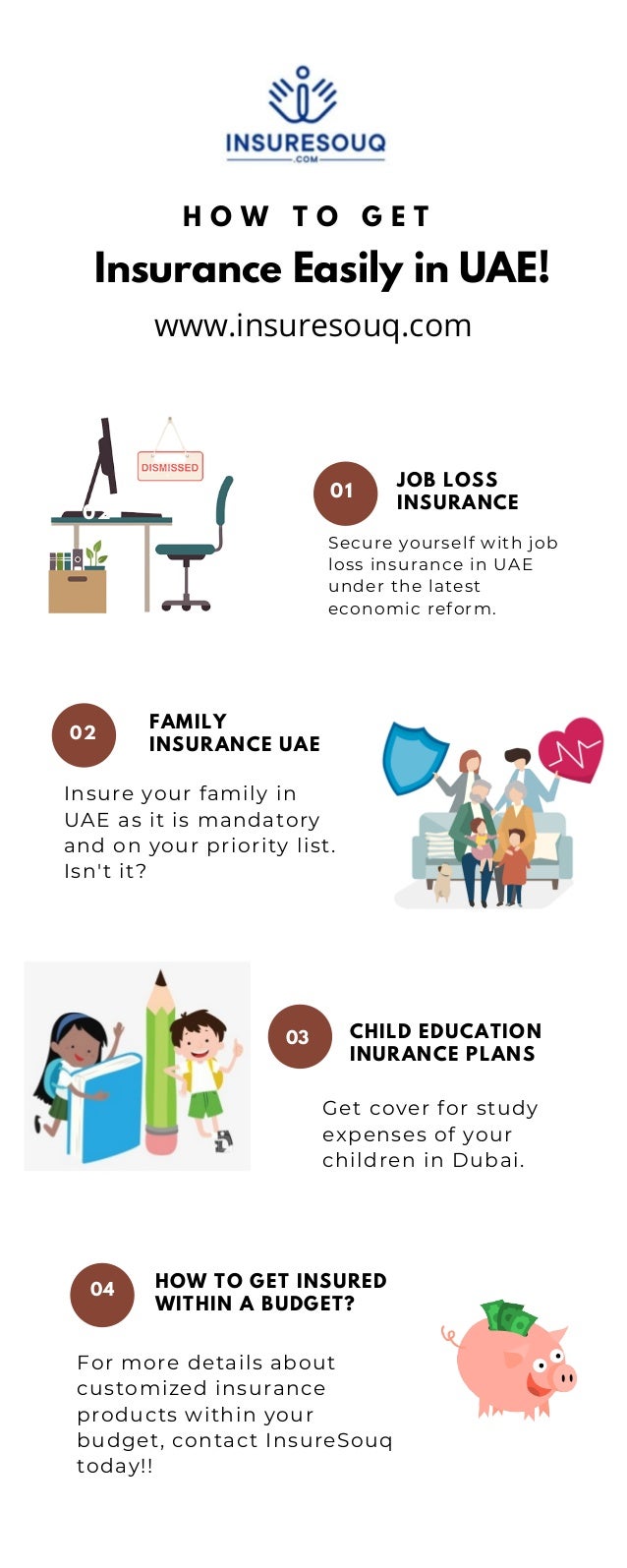 INSURESOUQ
.COM

HOW TO GET
Insurance Easily in UAE!
www.insuresouq.com

DISMISSED

01
JOB LOSS INSURANCE

Secure yourself with job loss insurance in UAE under the latest economic reform.

02
FAMILY INSURANCE UAE

Insure your family in UAE as it is mandatory and on your priority list. Isn't it?

03
CHILD EDUCATION INURANCE PLANS

Get cover for study expenses of your children in Dubai.

04
HOW TO GET INSURED WITHIN A BUDGET?

For more details about customized insurance products within your budget, contact InsureSouq today!!