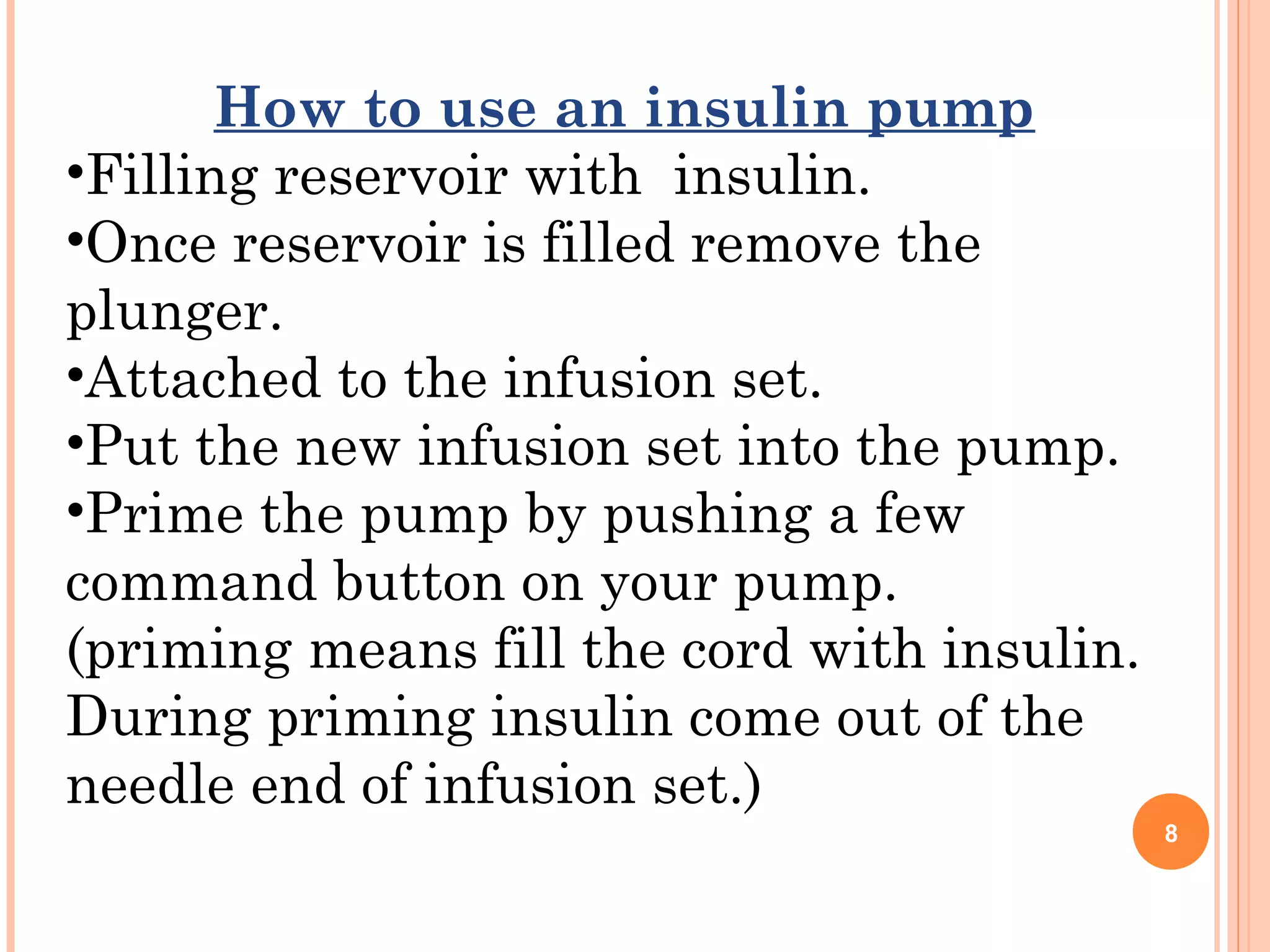 How to use an insulin pump

•Filling reservoir with insulin.

•Once reservoir is filled remove the plunger.

•Attached to the infusion set.

•Put the new infusion set into the pump.

•Prime the pump by pushing a few command button on your pump. (priming means fill the cord with insulin. During priming insulin come out of the needle end of infusion set.)

8