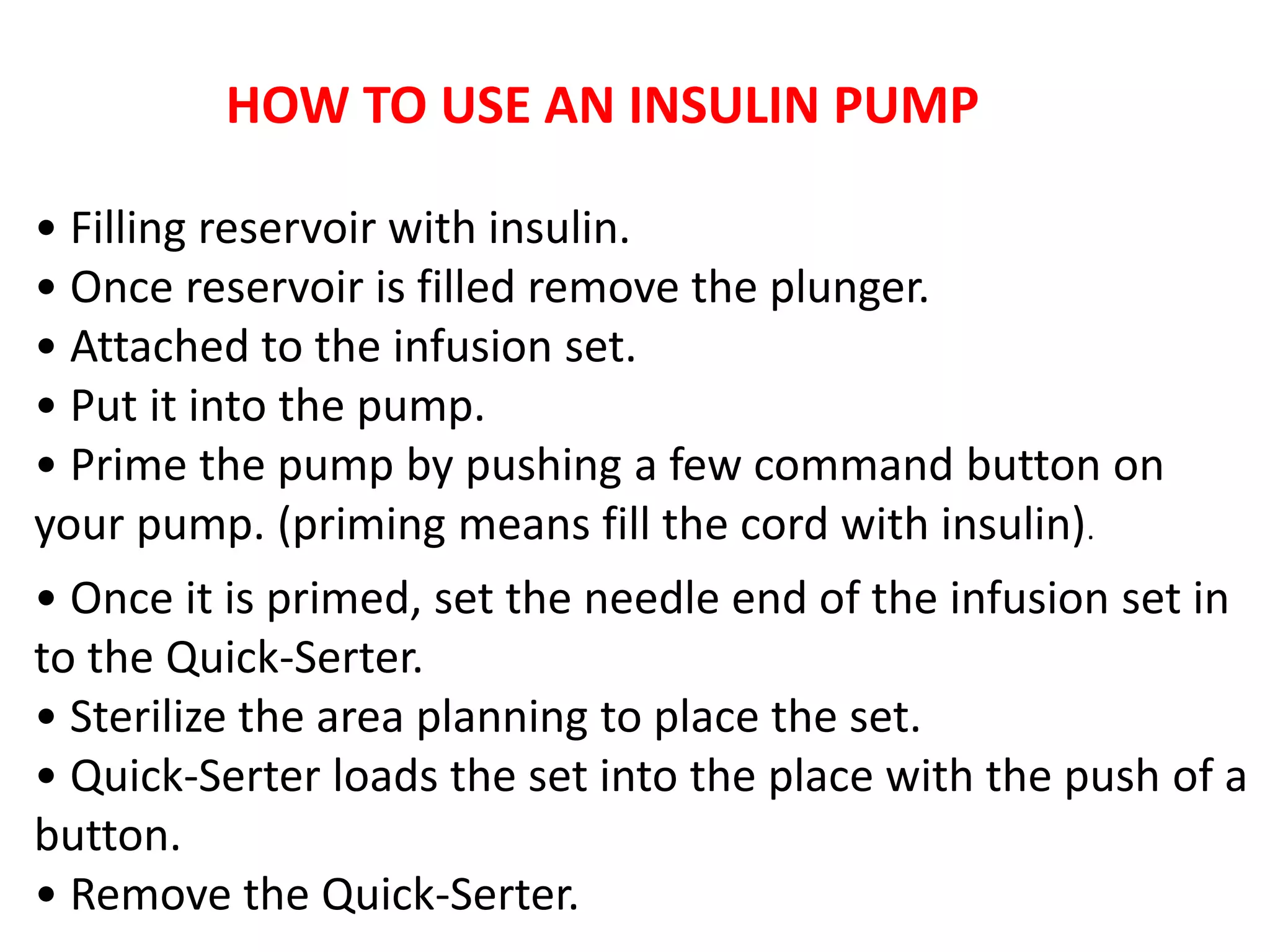 HOW TO USE AN INSULIN PUMP

• Filling reservoir with insulin.
• Once reservoir is filled remove the plunger.
• Attached to the infusion set.
• Put it into the pump.
• Prime the pump by pushing a few command button on your pump. (priming means fill the cord with insulin).
• Once it is primed, set the needle end of the infusion set in to the Quick-Serter.
• Sterilize the area planning to place the set.
• Quick-Serter loads the set into the place with the push of a button.
• Remove the Quick-Serter.