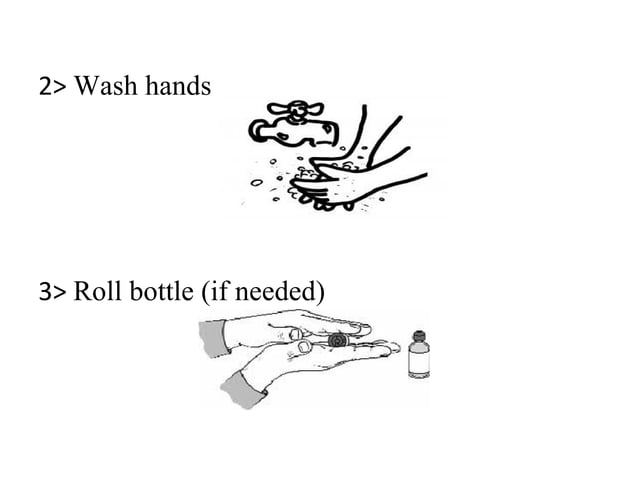 2> Wash hands

3> Roll bottle (if needed)