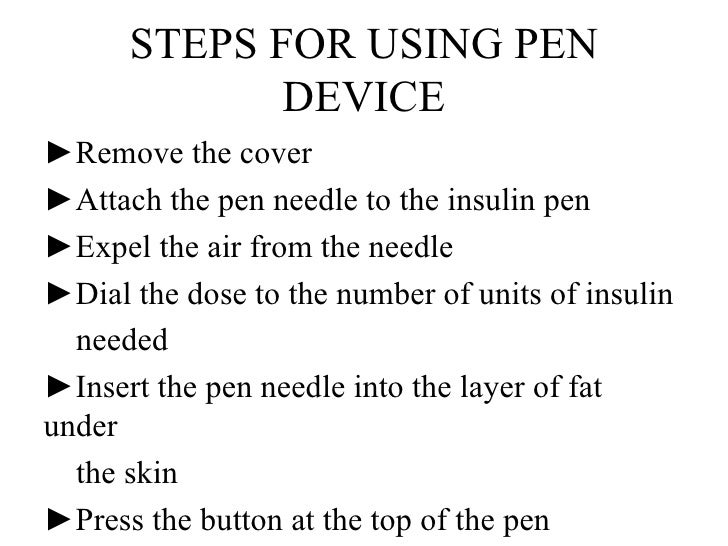 STEPS FOR USING PEN DEVICE

►Remove the cover

►Attach the pen needle to the insulin pen

►Expel the air from the needle

►Dial the dose to the number of units of insulin needed

►Insert the pen needle into the layer of fat under the skin

►Press the button at the top of the pen