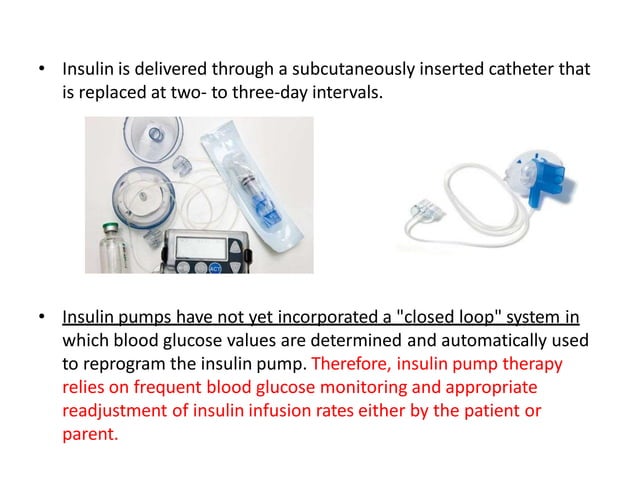 • Insulin is delivered through a subcutaneously inserted catheter that is replaced at two- to three-day intervals.

ACT

• Insulin pumps have not yet incorporated a "closed loop" system in which blood glucose values are determined and automatically used to reprogram the insulin pump. Therefore, insulin pump therapy relies on frequent blood glucose monitoring and appropriate readjustment of insulin infusion rates either by the patient or parent.