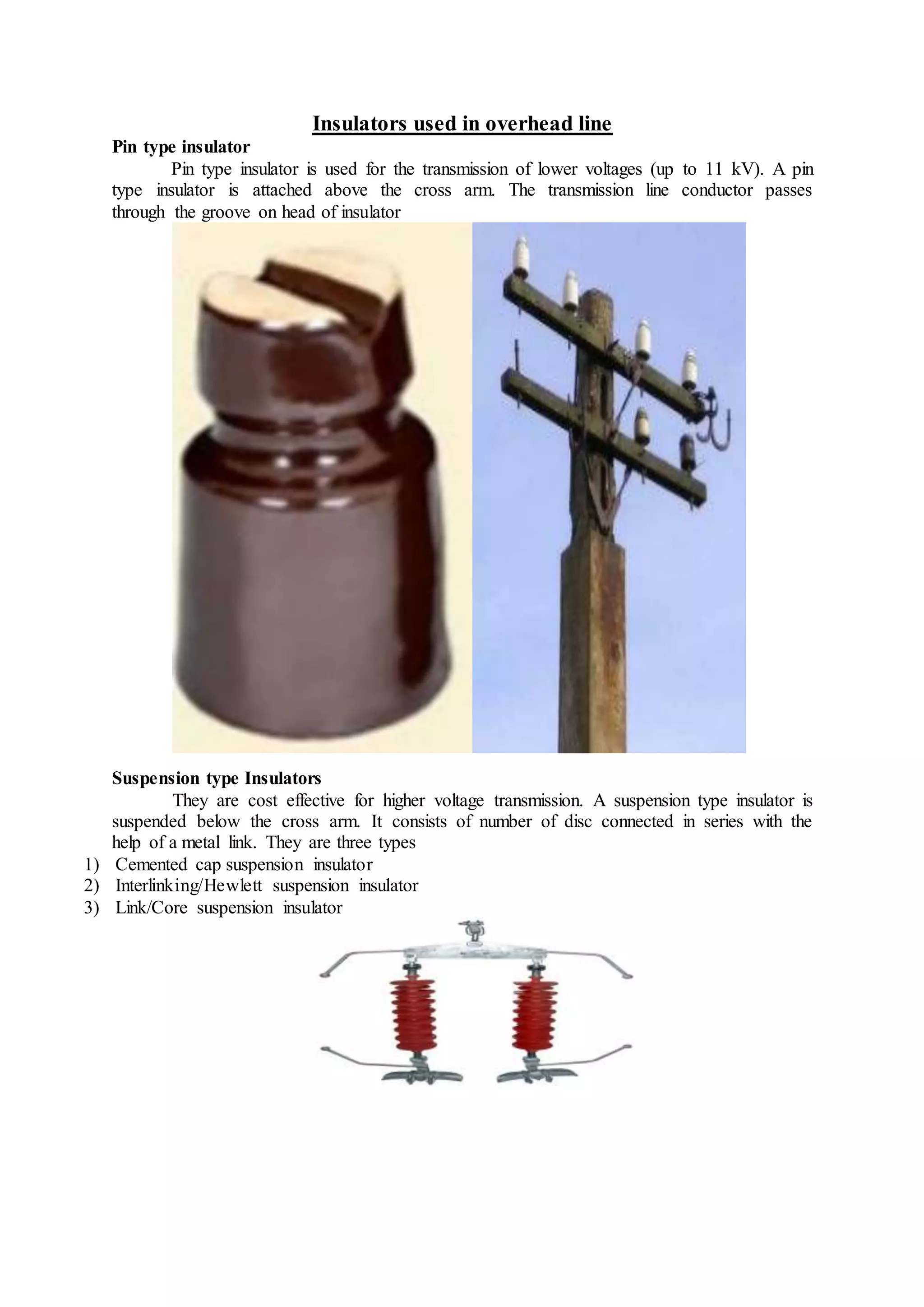 Insulators used in overhead line

Pin type insulator

Pin type insulator is used for the transmission of lower voltages (up to 11 kV). A pin type insulator is attached above the cross arm. The transmission line conductor passes through the groove on head of insulator

Suspension type Insulators

They are cost effective for higher voltage transmission. A suspension type insulator is suspended below the cross arm. It consists of number of disc connected in series with the help of a metal link. They are three types

1) Cemented cap suspension insulator
2) Interlinking/Hewlett suspension insulator
3) Link/Core suspension insulator