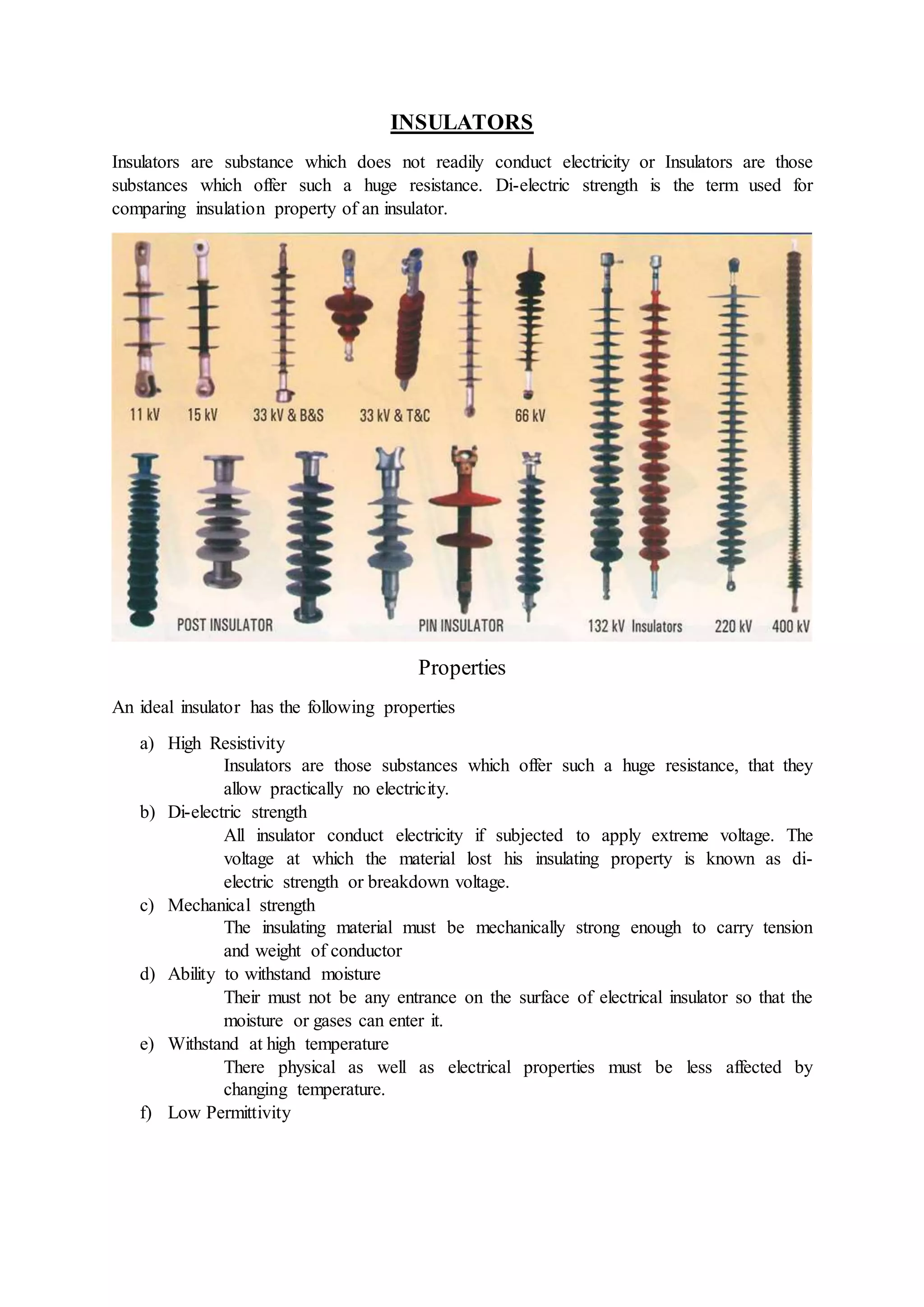 INSULATORS

Insulators are substance which does not readily conduct electricity or Insulators are those substances which offer such a huge resistance. Di-electric strength is the term used for comparing insulation property of an insulator.

11 kV
15 kV
33 kV & B&S
33 kV & T&C
66 kV
POST INSULATOR
PIN INSULATOR
132 kV Insulators
220 kV
400 kV

Properties

An ideal insulator has the following properties

a) High Resistivity
Insulators are those substances which offer such a huge resistance, that they allow practically no electricity.

b) Di-electric strength
All insulator conduct electricity if subjected to apply extreme voltage. The voltage at which the material lost his insulating property is known as di-electric strength or breakdown voltage.

c) Mechanical strength
The insulating material must be mechanically strong enough to carry tension and weight of conductor

d) Ability to withstand moisture
Their must not be any entrance on the surface of electrical insulator so that the moisture or gases can enter it.

e) Withstand at high temperature
There physical as well as electrical properties must be less affected by changing temperature.

f) Low Permittivity