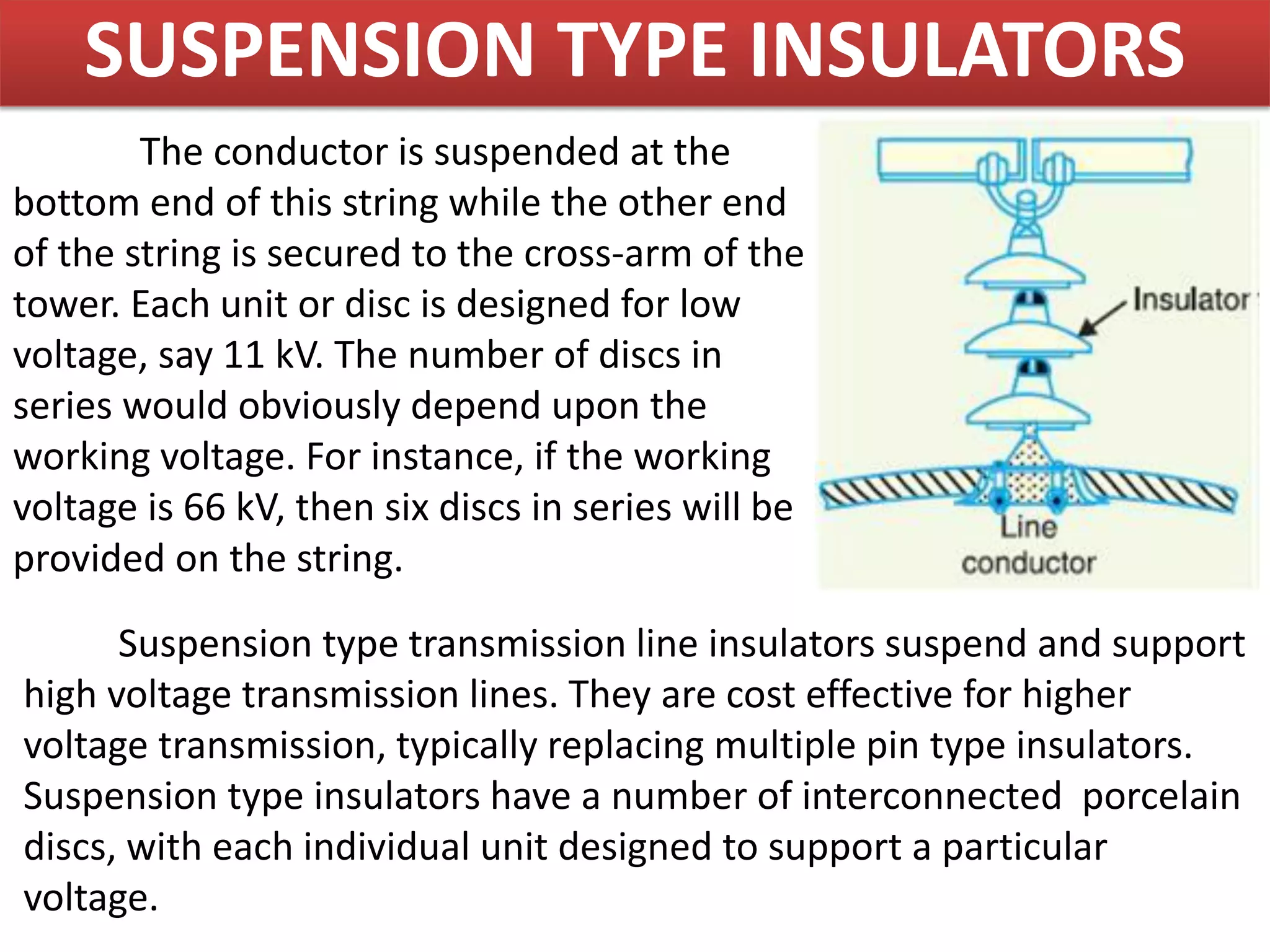 SUSPENSION TYPE INSULATORS

The conductor is suspended at the bottom end of this string while the other end of the string is secured to the cross-arm of the tower. Each unit or disc is designed for low voltage, say 11 kV. The number of discs in series would obviously depend upon the working voltage. For instance, if the working voltage is 66 kV, then six discs in series will be provided on the string.

Insulator

Line conductor

Suspension type transmission line insulators suspend and support high voltage transmission lines. They are cost effective for higher voltage transmission, typically replacing multiple pin type insulators. Suspension type insulators have a number of interconnected porcelain discs, with each individual unit designed to support a particular voltage.