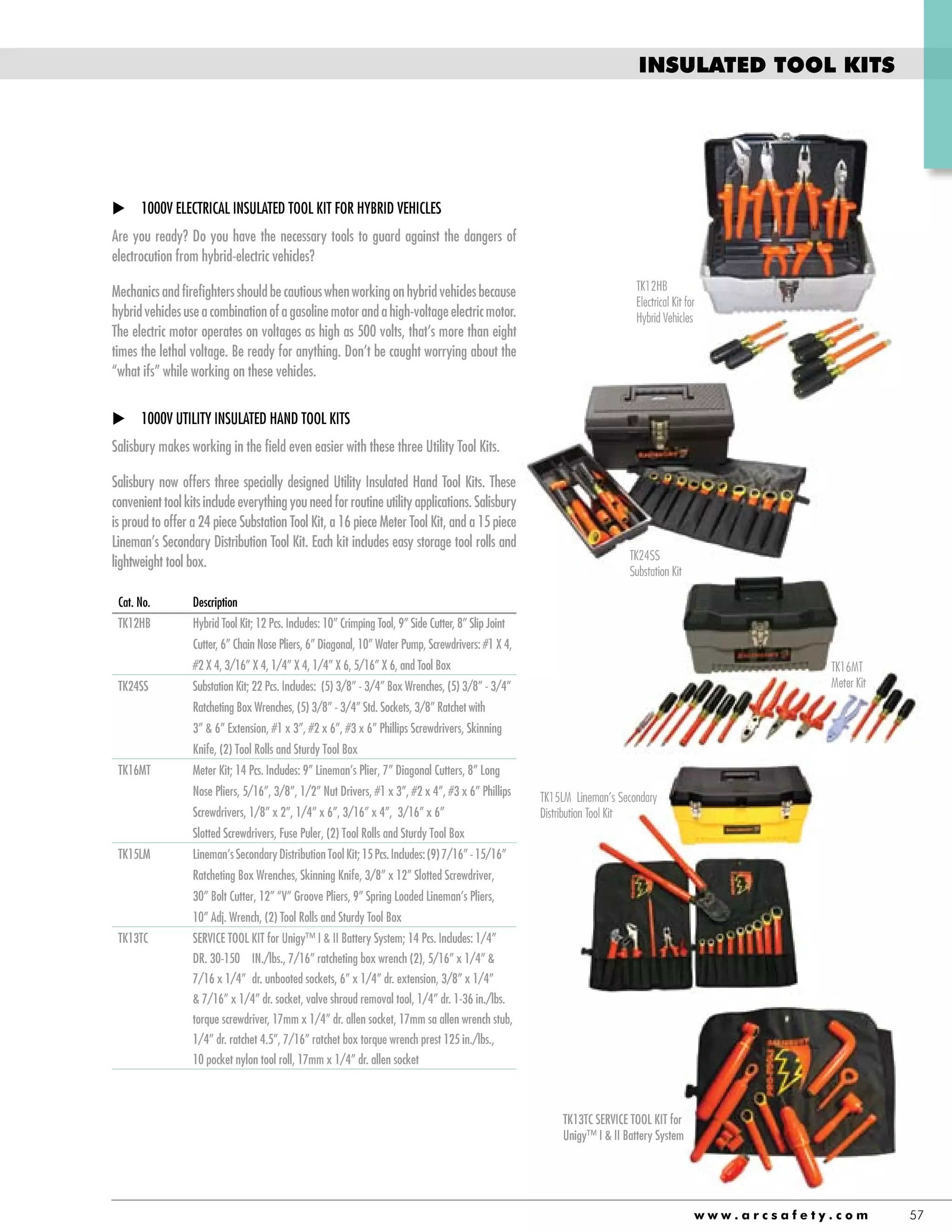 INSULATED TOOL KITS

▶ 1000V ELECTRICAL INSULATED TOOL KIT FOR HYBRID VEHICLES

Are you ready? Do you have the necessary tools to guard against the dangers of electrocution from hybrid-electric vehicles?

Mechanics and firefighters should be cautious when working on hybrid vehicles because hybrid vehicles use a combination of a gasoline motor and a high-voltage electric motor. The electric motor operates on voltages as high as 500 volts, that's more than eight times the lethal voltage. Be ready for anything. Don't be caught worrying about the "what ifs" while working on these vehicles.

▶ 1000V UTILITY INSULATED HAND TOOL KITS

Salisbury makes working in the field even easier with these three Utility Tool Kits.

Salisbury now offers three specially designed Utility Insulated Hand Tool Kits. These convenient tool kits include everything you need for routine utility applications. Salisbury is proud to offer a 24 piece Substation Tool Kit, a 16 piece Meter Tool Kit, and a 15 piece Lineman's Secondary Distribution Tool Kit. Each kit includes easy storage tool rolls and lightweight tool box.

| Cat. No. | Description |
|---|---|
| TK12HB | Hybrid Tool Kit; 12 Pcs. Includes: 10" Crimping Tool, 9" Side Cutter, 8" Slip Joint Cutter, 6" Chain Nose Pliers, 6" Diagonal, 10" Water Pump, Screwdrivers: #1 X 4, #2 X 4, 3/16" X 4, 1/4" X 4, 1/4" X 6, 5/16" X 6, and Tool Box |
| TK24SS | Substation Kit; 22 Pcs. Includes: (5) 3/8" - 3/4" Box Wrenches, (5) 3/8" - 3/4" Ratcheting Box Wrenches, (5) 3/8" - 3/4" Std. Sockets, 3/8" Ratchet with 3" & 6" Extension, #1 x 3", #2 x 6", #3 x 6" Phillips Screwdrivers, Skinning Knife, (2) Tool Rolls and Sturdy Tool Box |
| TK16MT | Meter Kit; 14 Pcs. Includes: 9" Lineman's Plier, 7" Diagonal Cutters, 8" Long Nose Pliers, 5/16", 3/8", 1/2" Nut Drivers, #1 x 3", #2 x 4", #3 x 6" Phillips Screwdrivers, 1/8" x 2", 1/4" x 6", 3/16" x 4", 3/16" x 6" Slotted Screwdrivers, Fuse Puler, (2) Tool Rolls and Sturdy Tool Box |
| TK15LM | Lineman's Secondary Distribution Tool Kit; 15 Pcs. Includes: (9) 7/16" - 15/16" Ratcheting Box Wrenches, Skinning Knife, 3/8" x 12" Slotted Screwdriver, 30" Bolt Cutter, 12" "V" Groove Pliers, 9" Spring Loaded Lineman's Pliers, 10" Adj. Wrench, (2) Tool Rolls and Sturdy Tool Box |
| TK13TC | SERVICE TOOL KIT for Unigy™ I & II Battery System; 14 Pcs. Includes: 1/4" DR. 30-150 IN./lbs., 7/16" ratcheting box wrench (2), 5/16" x 1/4" & 7/16 x 1/4" dr. unbooted sockets, 6" x 1/4" dr. extension, 3/8" x 1/4" & 7/16" x 1/4" dr. socket, valve shroud removal tool, 1/4" dr. 1-36 in./lbs. torque screwdriver, 17mm x 1/4" dr. allen socket, 17mm sa allen wrench stub, 1/4" dr. ratchet 4.5", 7/16" ratchet box torque wrench prest 125 in./lbs., 10 pocket nylon tool roll, 17mm x 1/4" dr. allen socket |

TK12HB Electrical Kit for Hybrid Vehicles

TK24SS Substation Kit

TK16MT Meter Kit

TK15LM Lineman's Secondary Distribution Tool Kit

TK13TC SERVICE TOOL KIT for Unigy™ I & II Battery System

www.arcsafety.com 57