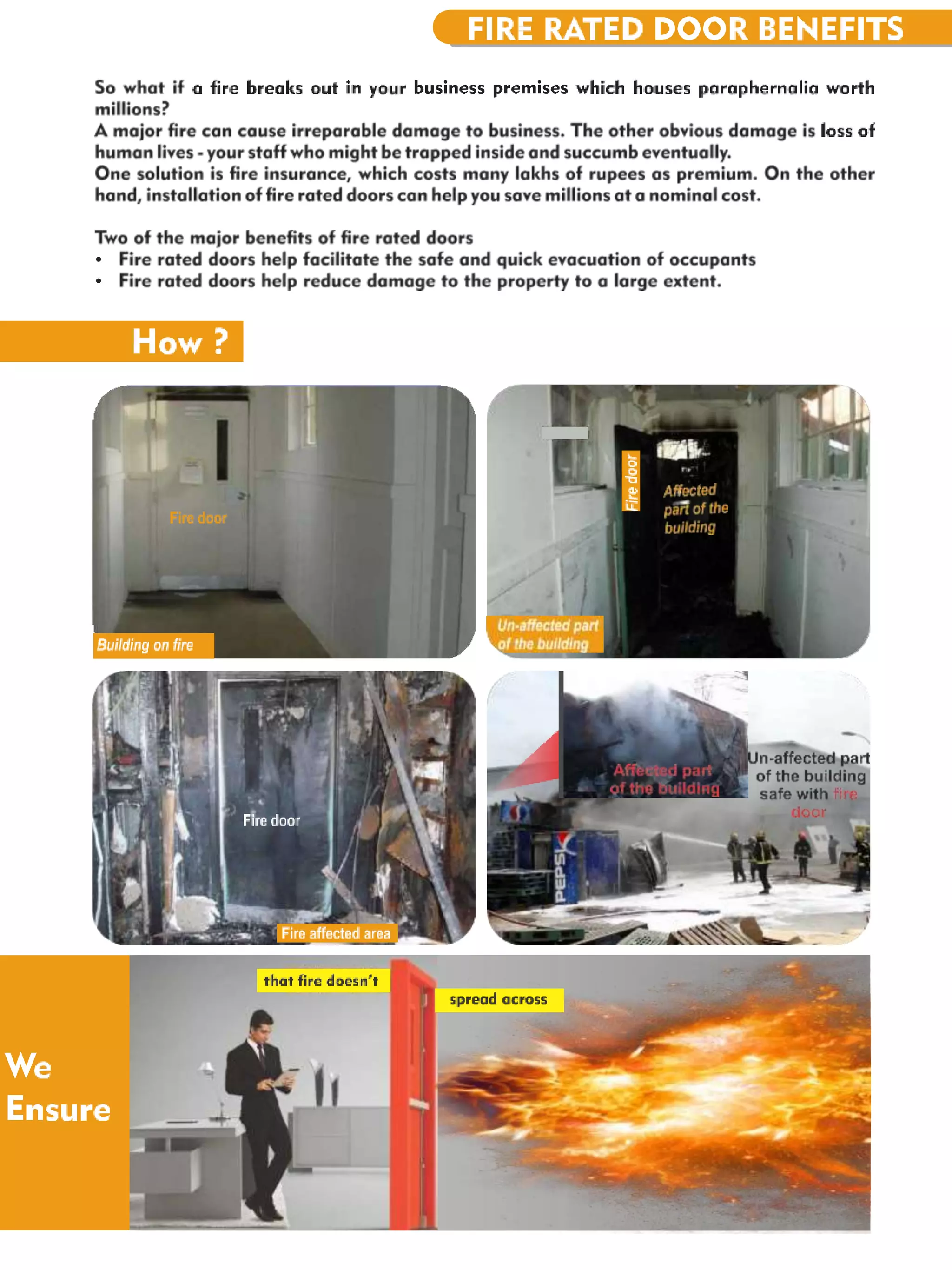 FIRE RATED DOOR BENEFITS

So what if a fire breaks out in your business premises which houses paraphernalia worth millions?
A major fire can cause irreparable damage to business. The other obvious damage is loss of human lives - your staff who might be trapped inside and succumb eventually.
One solution is fire insurance, which costs many lakhs of rupees as premium. On the other hand, installation of fire rated doors can help you save millions at a nominal cost.

Two of the major benefits of fire rated doors
• Fire rated doors help facilitate the safe and quick evacuation of occupants
• Fire rated doors help reduce damage to the property to a large extent.

How ?

Fire door
Building on fire

Fire door
Affected part of the building
Un-affected part of the building

Fire door
Fire affected area

Affected part of the building
Un-affected part of the building safe with fire door
PEPSI

We Ensure
that fire doesn't
spread across