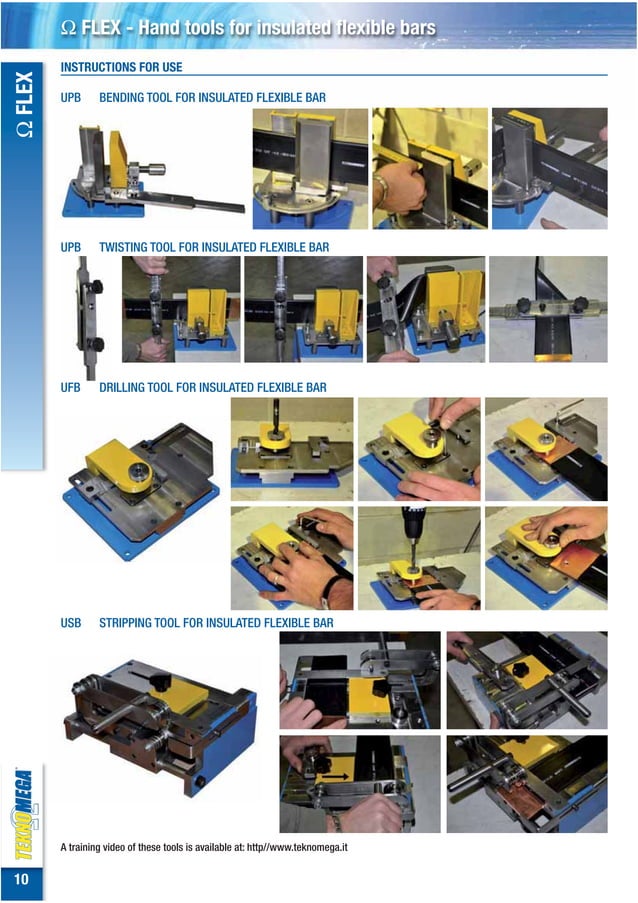 Ω FLEX - Hand tools for insulated flexible bars

Ω FLEX

INSTRUCTIONS FOR USE

UPB BENDING TOOL FOR INSULATED FLEXIBLE BAR

UPB TWISTING TOOL FOR INSULATED FLEXIBLE BAR

UFB DRILLING TOOL FOR INSULATED FLEXIBLE BAR

USB STRIPPING TOOL FOR INSULATED FLEXIBLE BAR

TEKNOMEGA

A training video of these tools is available at: http//www.teknomega.it

10