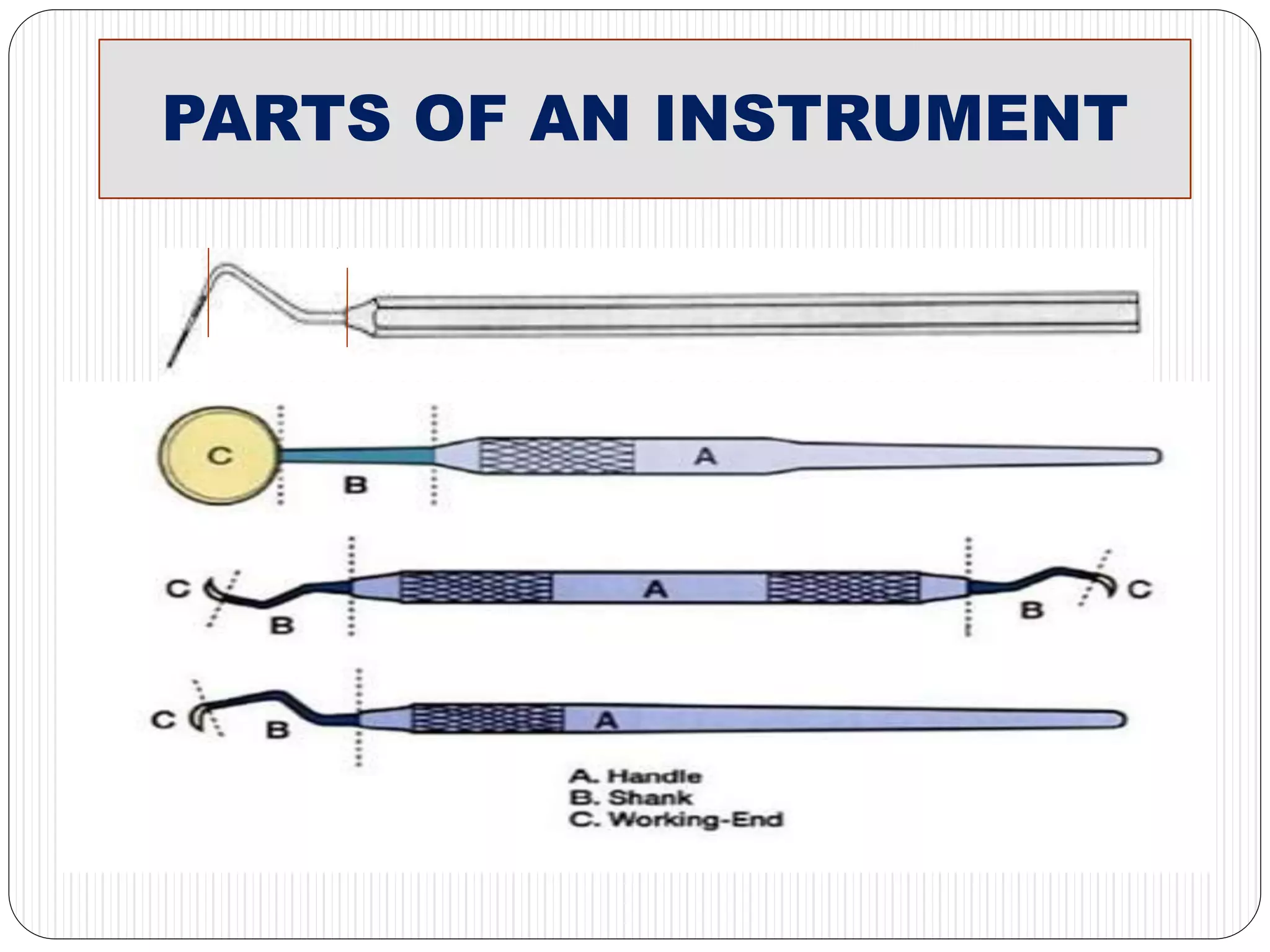 PARTS OF AN INSTRUMENT

C
B
A

C
B
A
B
C

C
B
A

A. Handle
B. Shank
C. Working-End