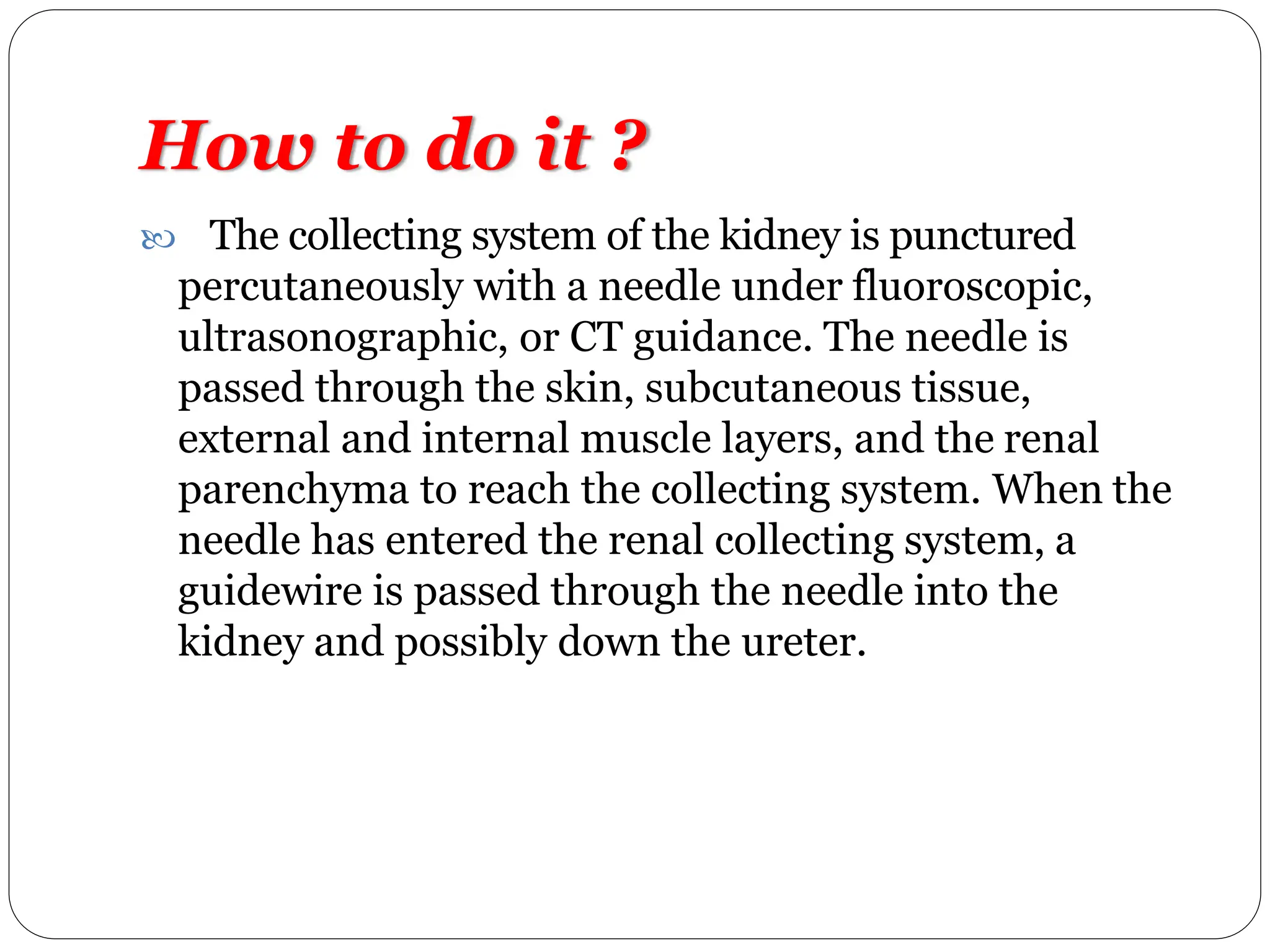 How to do it ?

The collecting system of the kidney is punctured percutaneously with a needle under fluoroscopic, ultrasonographic, or CT guidance. The needle is passed through the skin, subcutaneous tissue, external and internal muscle layers, and the renal parenchyma to reach the collecting system. When the needle has entered the renal collecting system, a guidewire is passed through the needle into the kidney and possibly down the ureter.