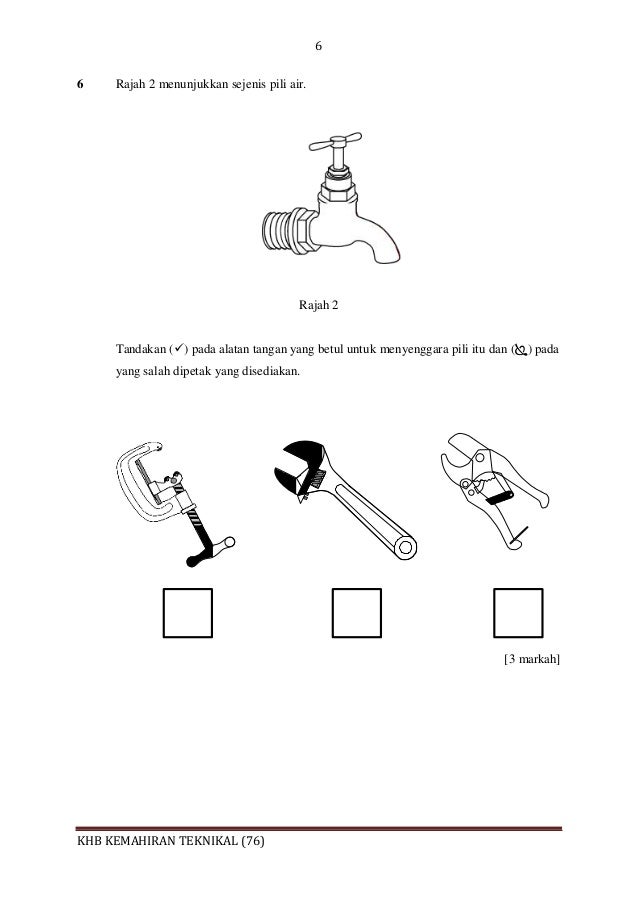 6

6 Rajah 2 menunjukkan sejenis pili air.

Rajah 2

Tandakan (✓) pada alatan tangan yang betul untuk menyenggara pili itu dan (✗) pada yang salah dipetak yang disediakan.

[3 markah]

KHB KEMAHIRAN TEKNIKAL (76)