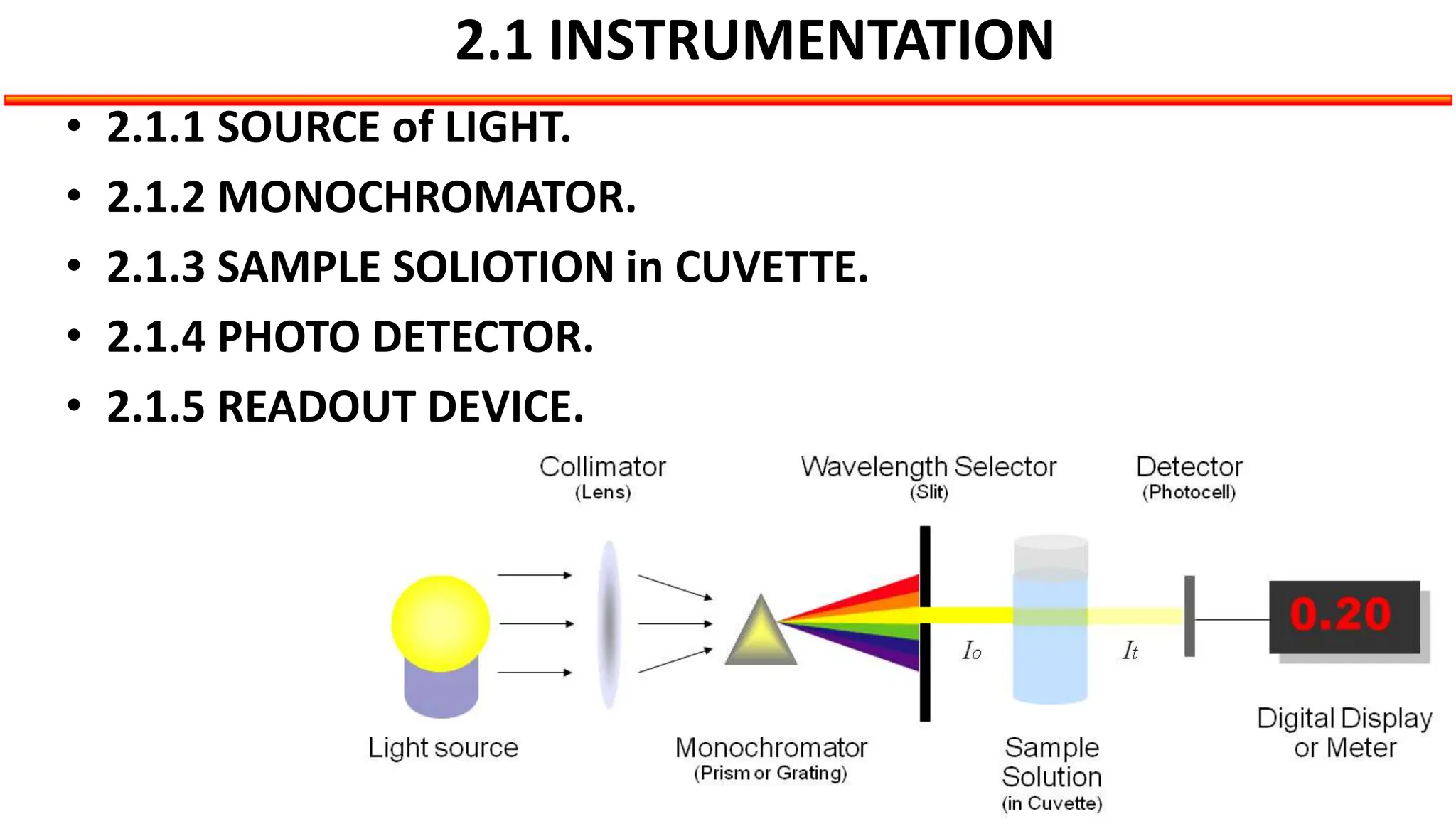 2.1 INSTRUMENTATION

• 2.1.1 SOURCE of LIGHT.
• 2.1.2 MONOCHROMATOR.
• 2.1.3 SAMPLE SOLIOTION in CUVETTE.
• 2.1.4 PHOTO DETECTOR.
• 2.1.5 READOUT DEVICE.

Collimator
(Lens)

Wavelength Selector
(Slit)

Detector
(Photocell)

$I_o$

$I_t$

0.20

Light source

Monochromator
(Prism or Grating)

Sample
Solution
(in Cuvette)

Digital Display
or Meter