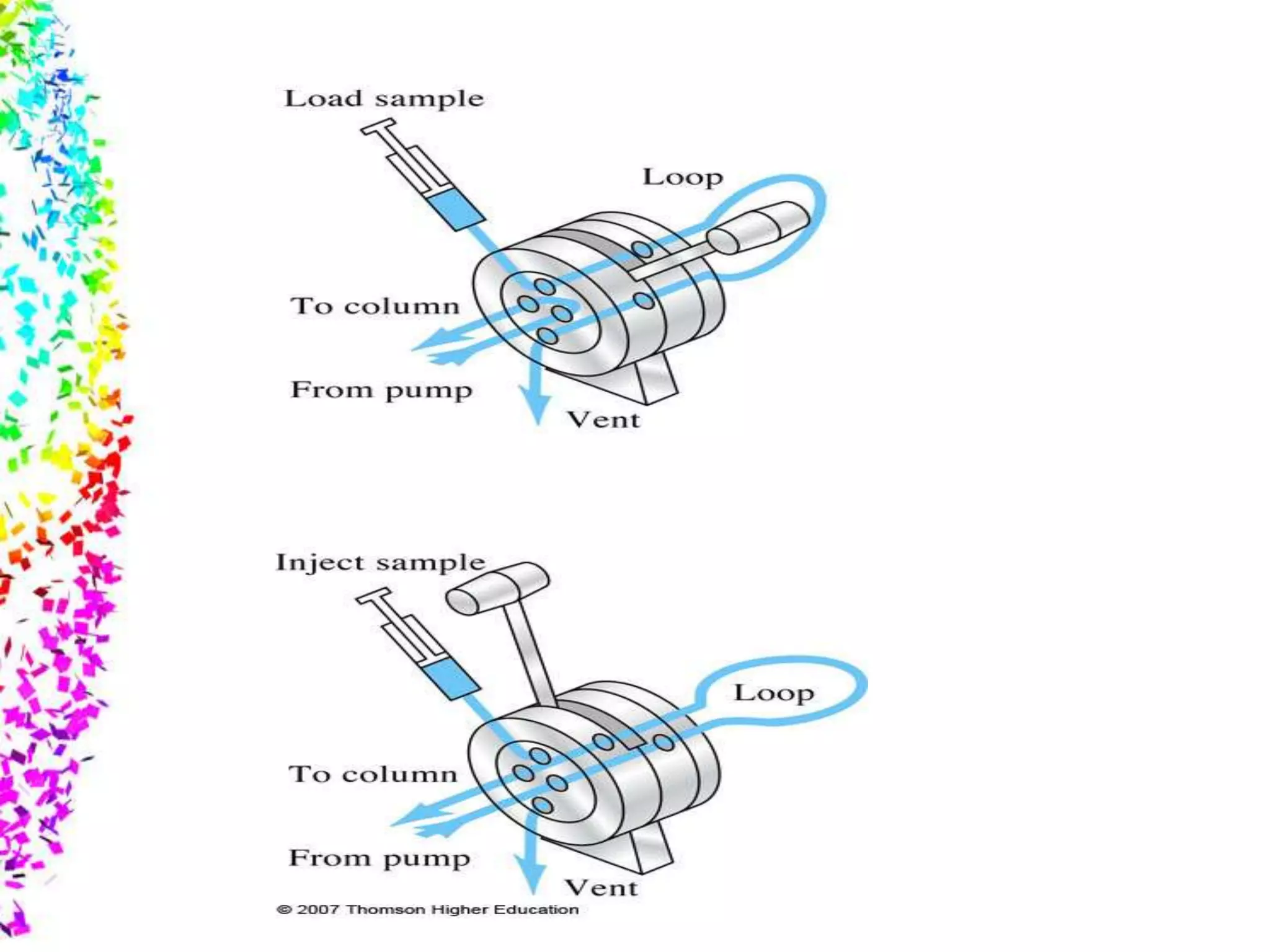 Load sample

Loop

To column

From pump

Vent

Inject sample

Loop

To column

From pump

Vent

© 2007 Thomson Higher Education