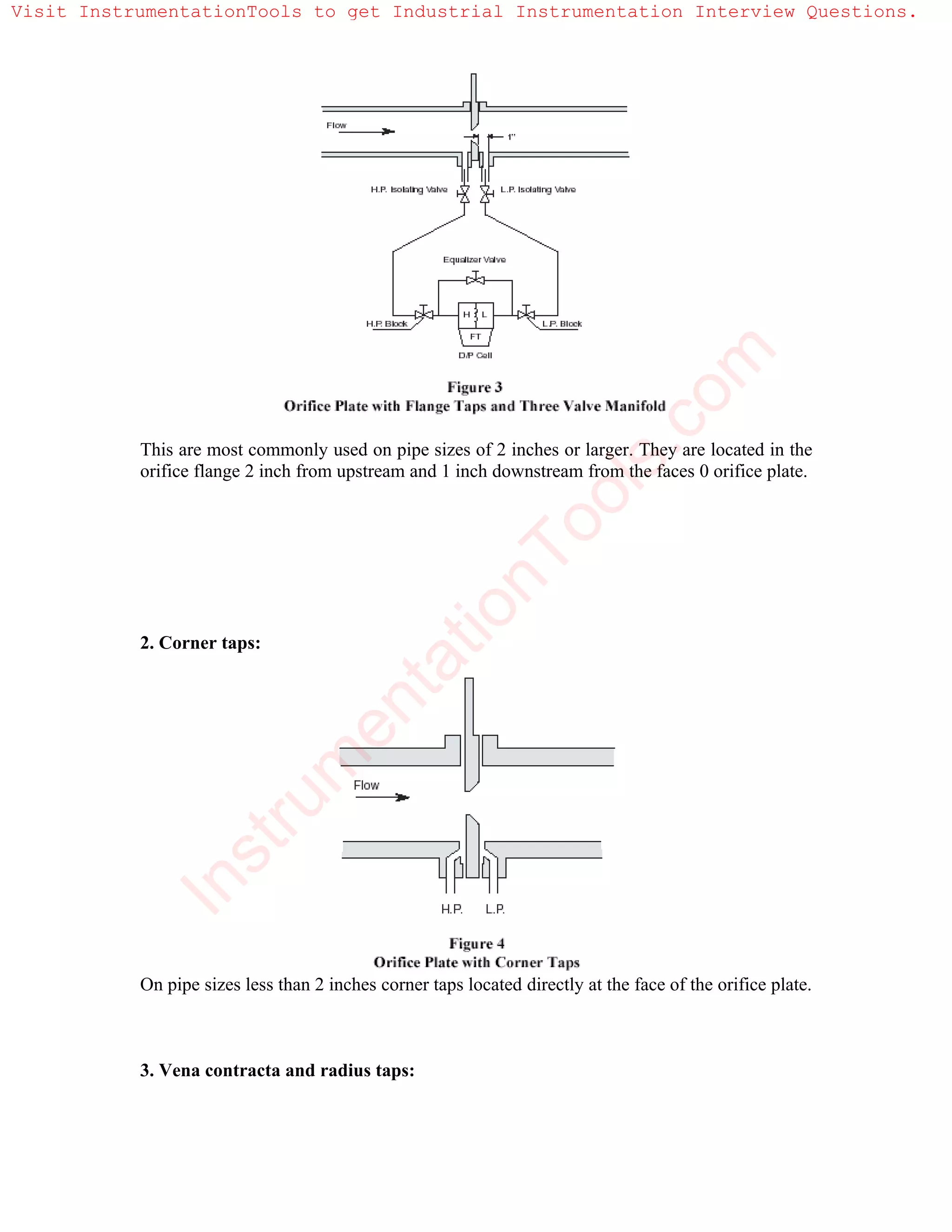 Visit InstrumentationTools to get Industrial Instrumentation Interview Questions.

Flow

1"

H.P. Isolating Valve

L.P. Isolating Valve

Equalizer Valve

H.P. Block

H

L

L.P. Block

FT

D/P Cell

Figure 3
Orifice Plate with Flange Taps and Three Valve Manifold

This are most commonly used on pipe sizes of 2 inches or larger. They are located in the orifice flange 2 inch from upstream and 1 inch downstream from the faces 0 orifice plate.

InstrumentationTools.com

2. Corner taps:

Flow

H.P.

L.P.

Figure 4
Orifice Plate with Corner Taps

On pipe sizes less than 2 inches corner taps located directly at the face of the orifice plate.

3. Vena contracta and radius taps: